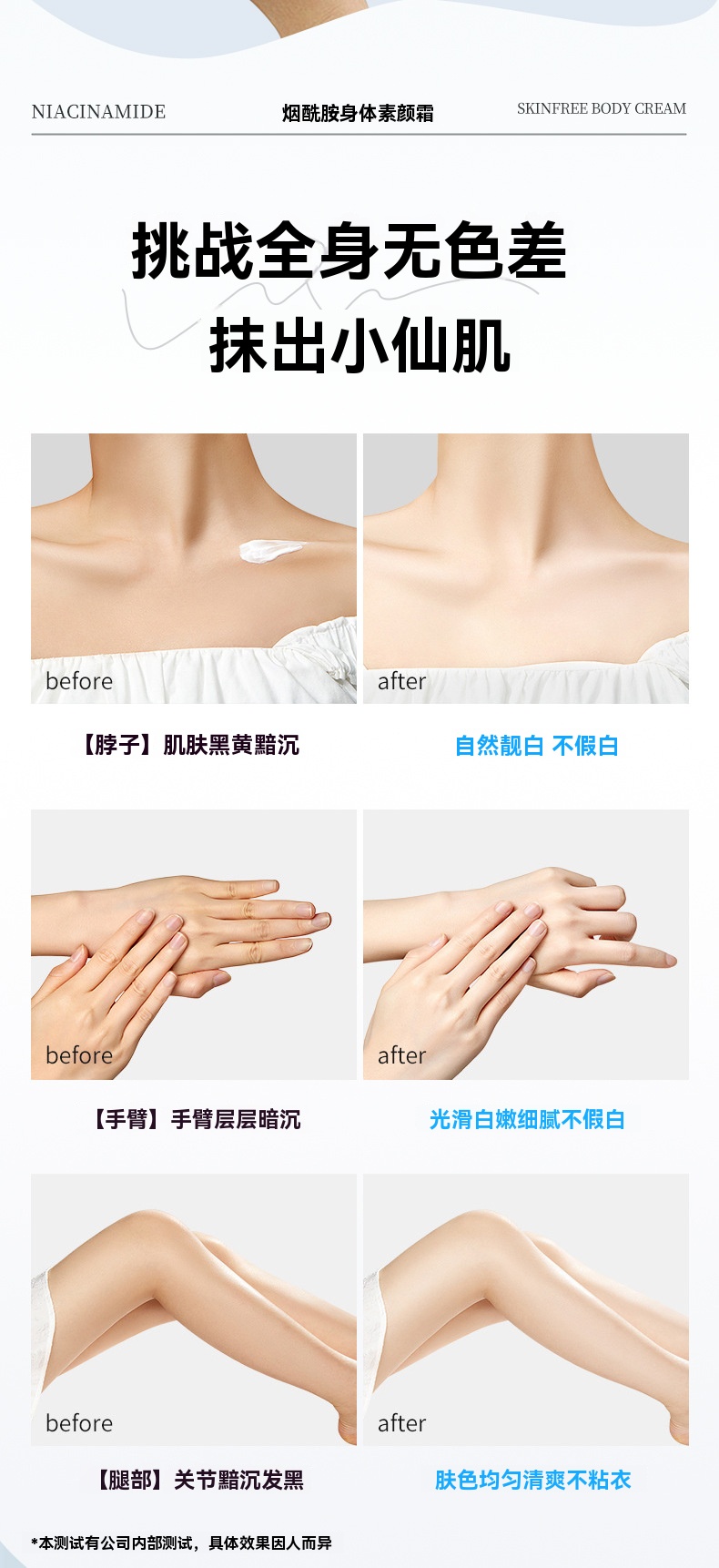 NIACINAMIDE 烟酰胺身体素颜霜 SKINFREE BODY CREAM

挑战全身无色差
抹出小仙肌

before

after

【脖子】肌肤黑黄黯沉

自然靓白 不假白

before

after

【手臂】手臂层层暗沉

光滑白嫩细腻不假白

before

after

【腿部】关节黯沉发黑

肤色均匀清爽不粘衣

*本测试有公司内部测试，具体效果因人而异