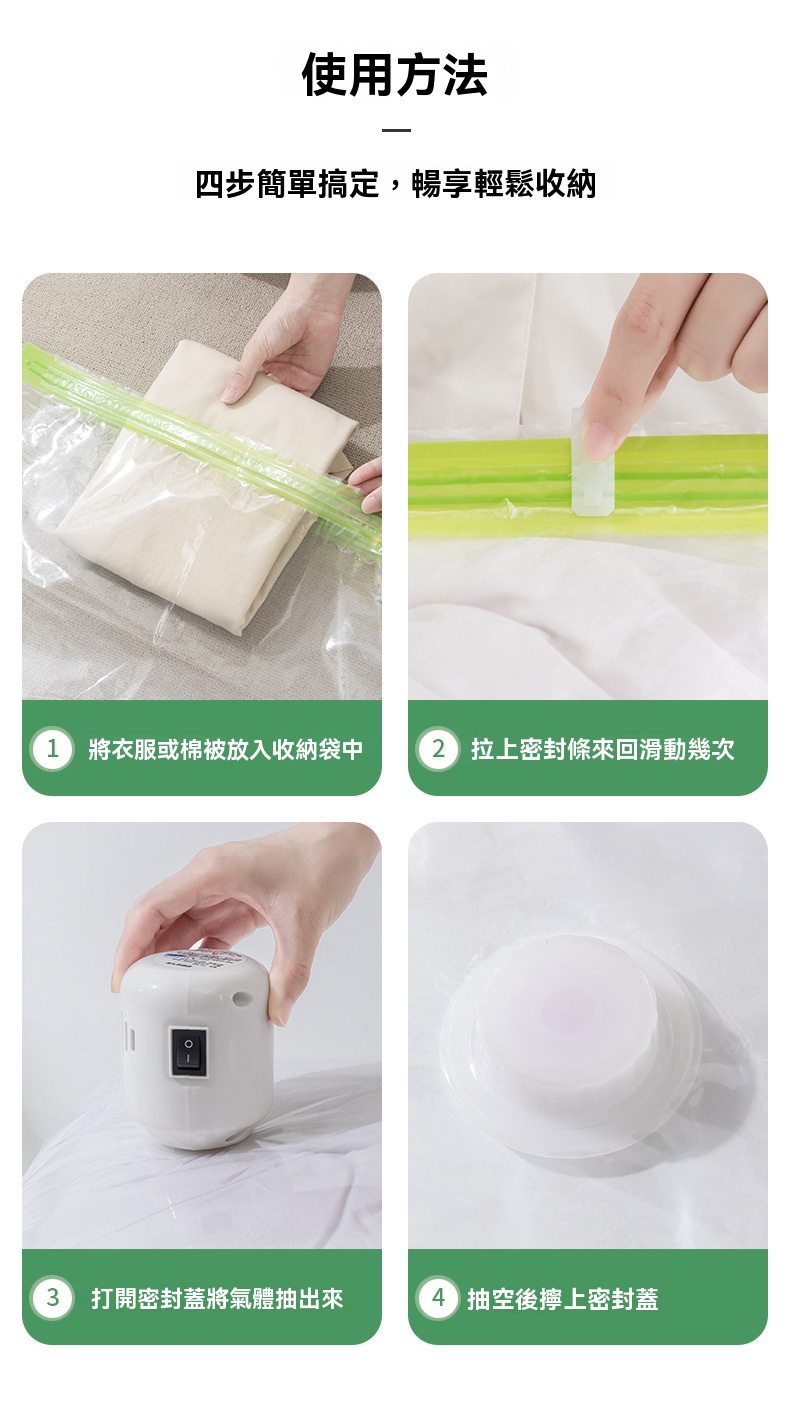 使用方法

四步簡單搞定，暢享輕鬆收納

1 將衣服或棉被放入收納袋中

2 拉上密封條來回滑動幾次

3 打開密封蓋將氣體抽出來

4 抽空後擰上密封蓋