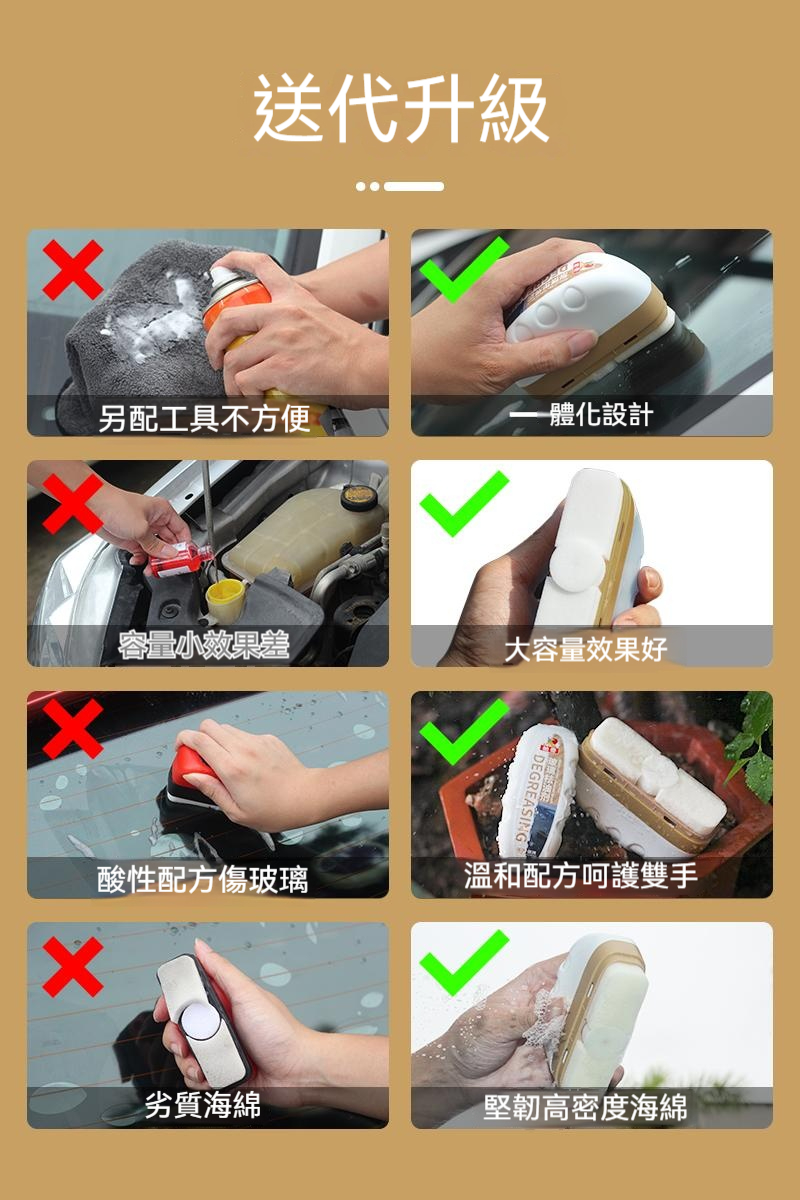 送代升級

另配工具不方便

一體化設計

容量小效果差

大容量效果好

酸性配方傷玻璃

DEGREASING

溫和配方呵護雙手

劣質海綿

堅韌高密度海綿