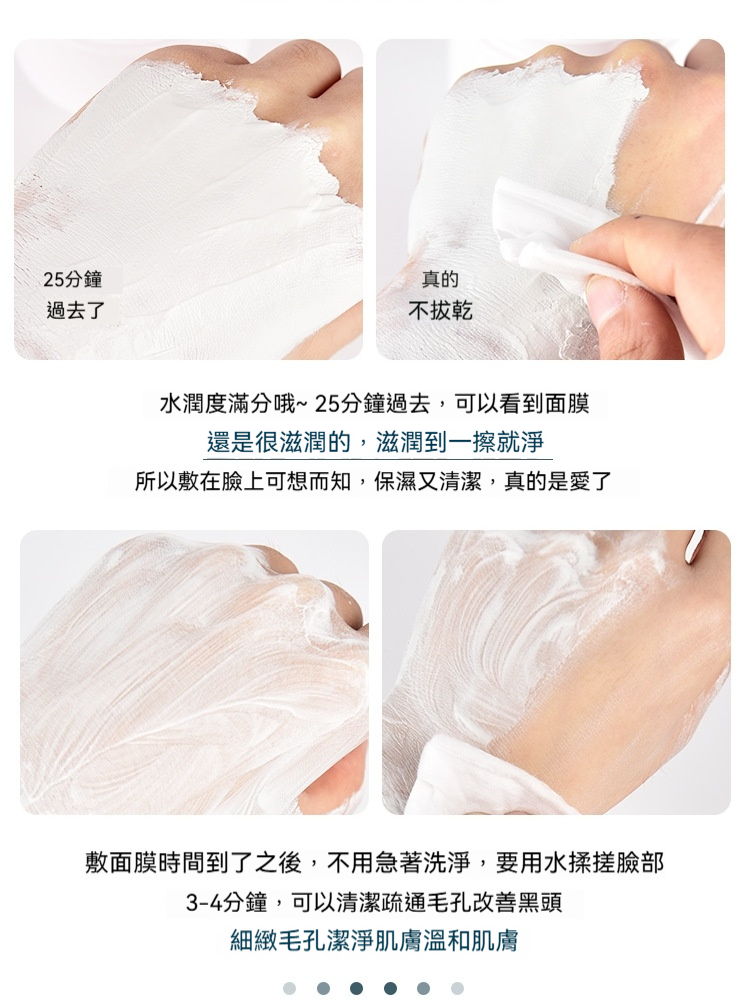 25分鐘
過去了

真的
不拔乾

水潤度滿分哦~ 25分鐘過去，可以看到面膜
還是很滋潤的，滋潤到一擦就淨
所以敷在臉上可想而知，保濕又清潔，真的是愛了

敷面膜時間到了之後，不用急著洗淨，要用水揉搓臉部
3-4分鐘，可以清潔疏通毛孔改善黑頭
細緻毛孔潔淨肌膚溫和肌膚