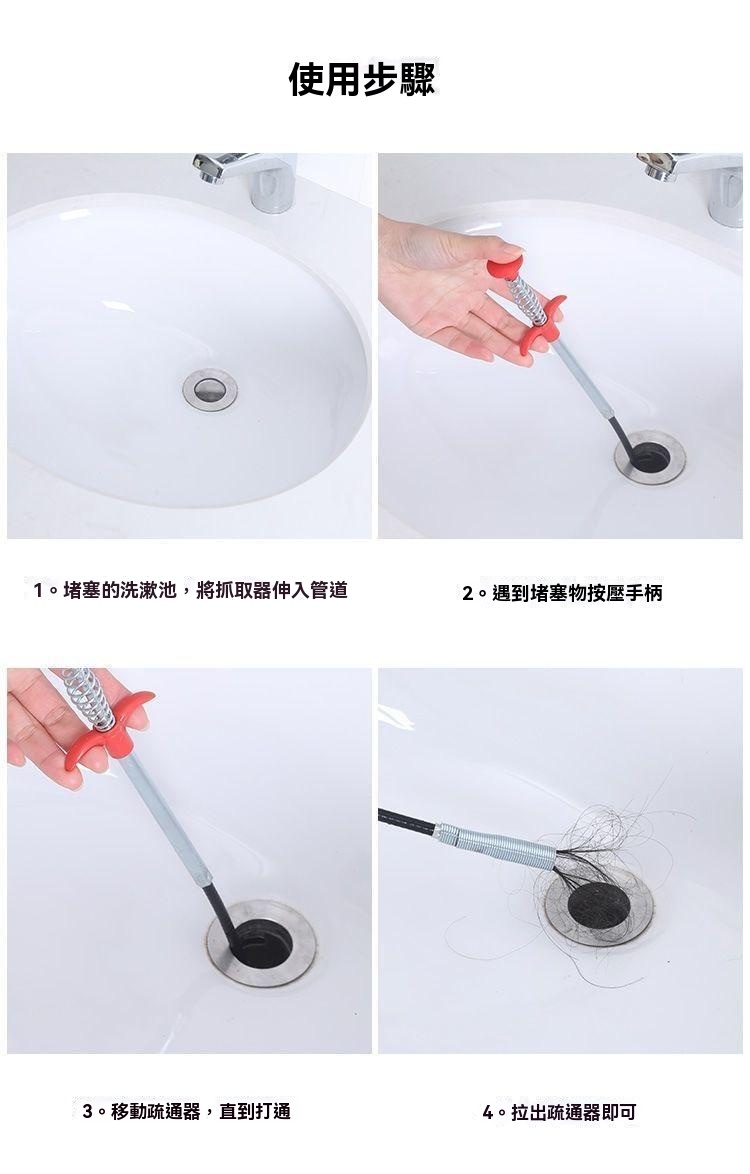 使用步驟

1。堵塞的洗漱池，將抓取器伸入管道

2。遇到堵塞物按壓手柄

3。移動疏通器，直到打通

4。拉出疏通器即可