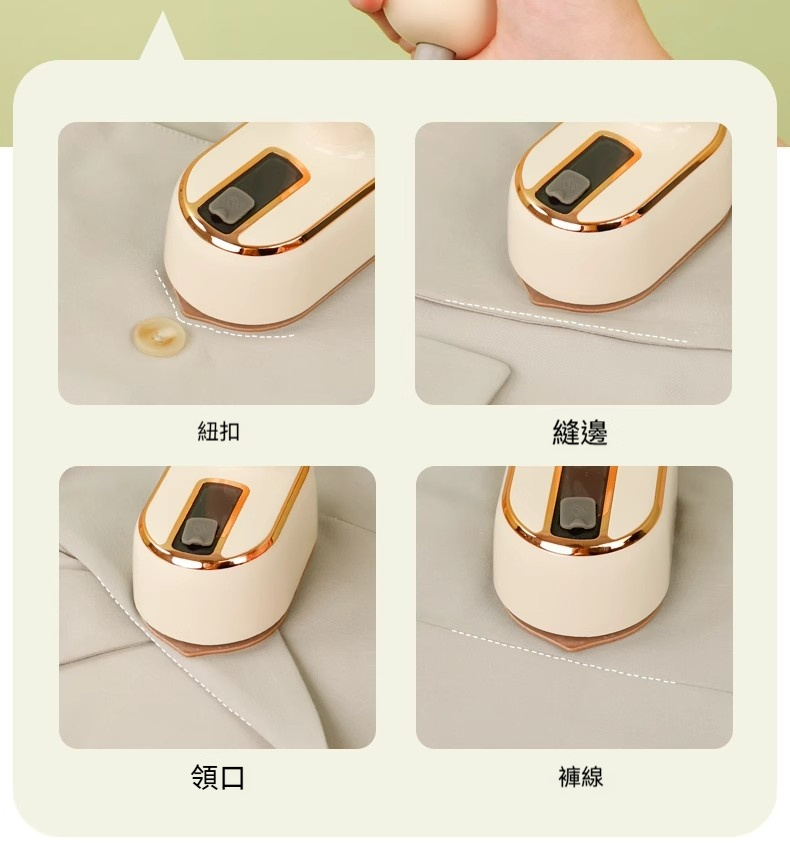 紐扣

縫邊

領口

褲線