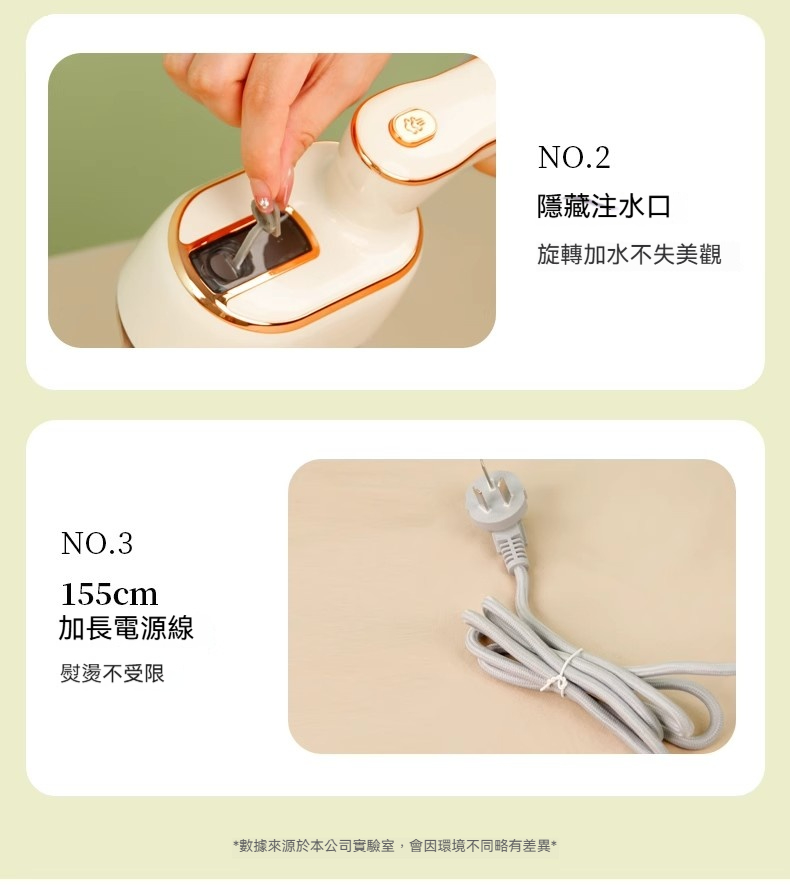 NO.2
隱藏注水口
旋轉加水不失美觀

NO.3
155cm
加長電源線
熨燙不受限

*數據來源於本公司實驗室，會因環境不同略有差異*