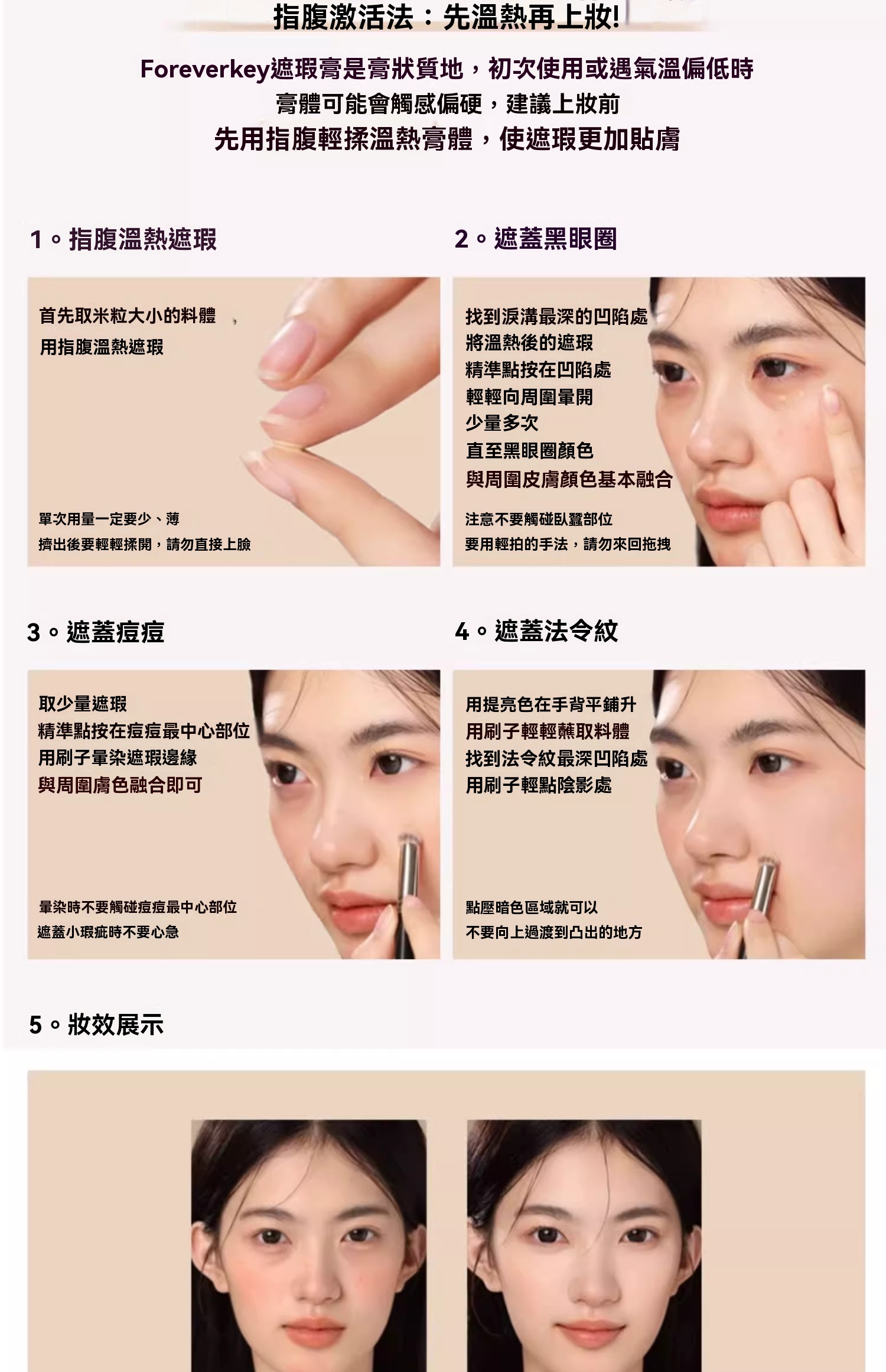 指腹激活法：先溫熱再上妝!

Foreverkey遮瑕膏是膏狀質地，初次使用或遇氣溫偏低時
膏體可能會觸感偏硬，建議上妝前
先用指腹輕揉溫熱膏體，使遮瑕更加貼膚

1。指腹溫熱遮瑕

首先取米粒大小的料體，
用指腹溫熱遮瑕

單次用量一定要少、薄
擠出後要輕輕揉開，請勿直接上臉

2。遮蓋黑眼圈

找到淚溝最深的凹陷處
將溫熱後的遮瑕
精準點按在凹陷處
輕輕向周圍暈開
少量多次
直至黑眼圈顏色
與周圍皮膚顏色基本融合

注意不要觸碰臥蠶部位
要用輕拍的手法，請勿來回拖拽

3。遮蓋痘痘

取少量遮瑕
精準點按在痘痘最中心部位
用刷子暈染遮瑕邊緣
與周圍膚色融合即可

暈染時不要觸碰痘痘最中心部位
遮蓋小瑕疵時不要心急

4。遮蓋法令紋

用提亮色在手背平鋪升
用刷子輕輕蘸取料體
找到法令紋最深凹陷處
用刷子輕點陰影處

點壓暗色區域就可以
不要向上過渡到凸出的地方

5。妝效展示