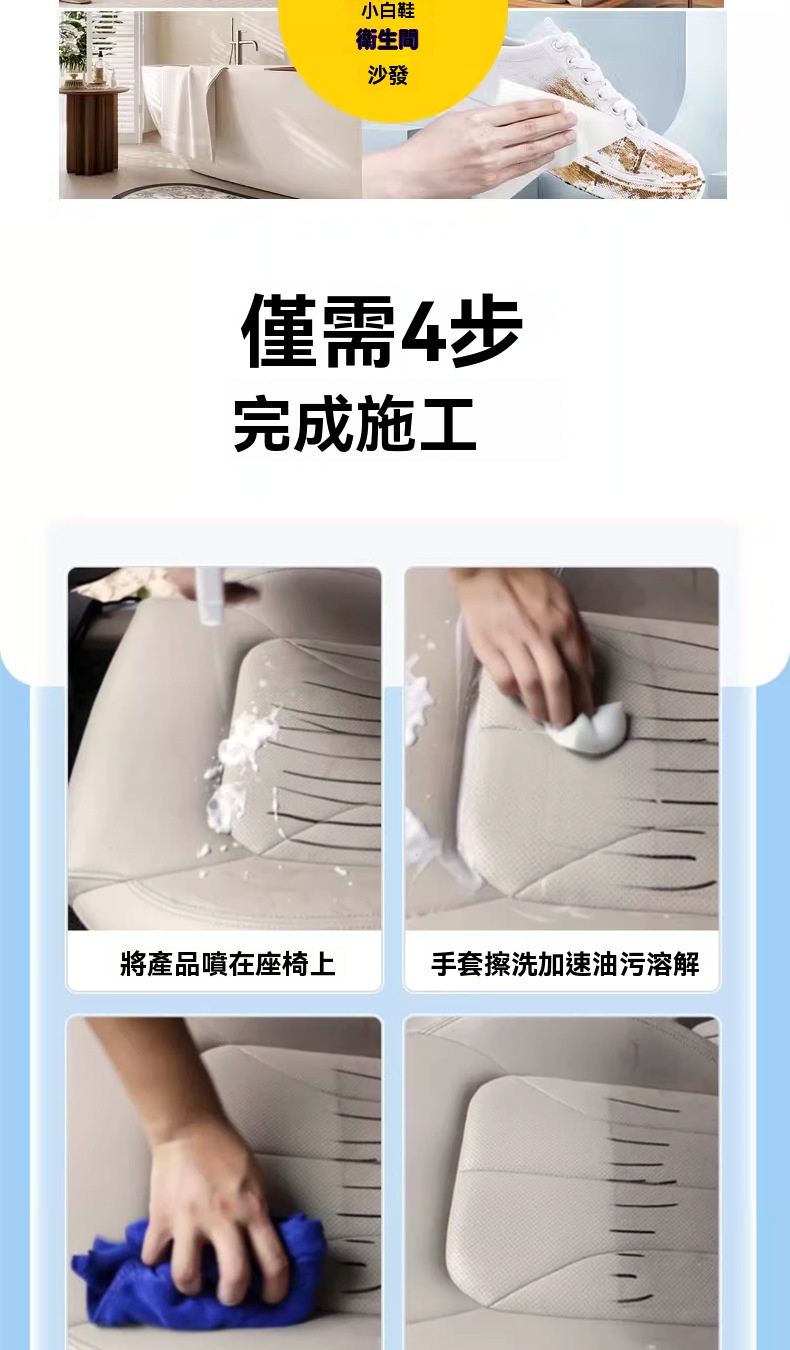 小白鞋
衛生間
沙發

僅需4步
完成施工

將產品噴在座椅上

手套擦洗加速油污溶解