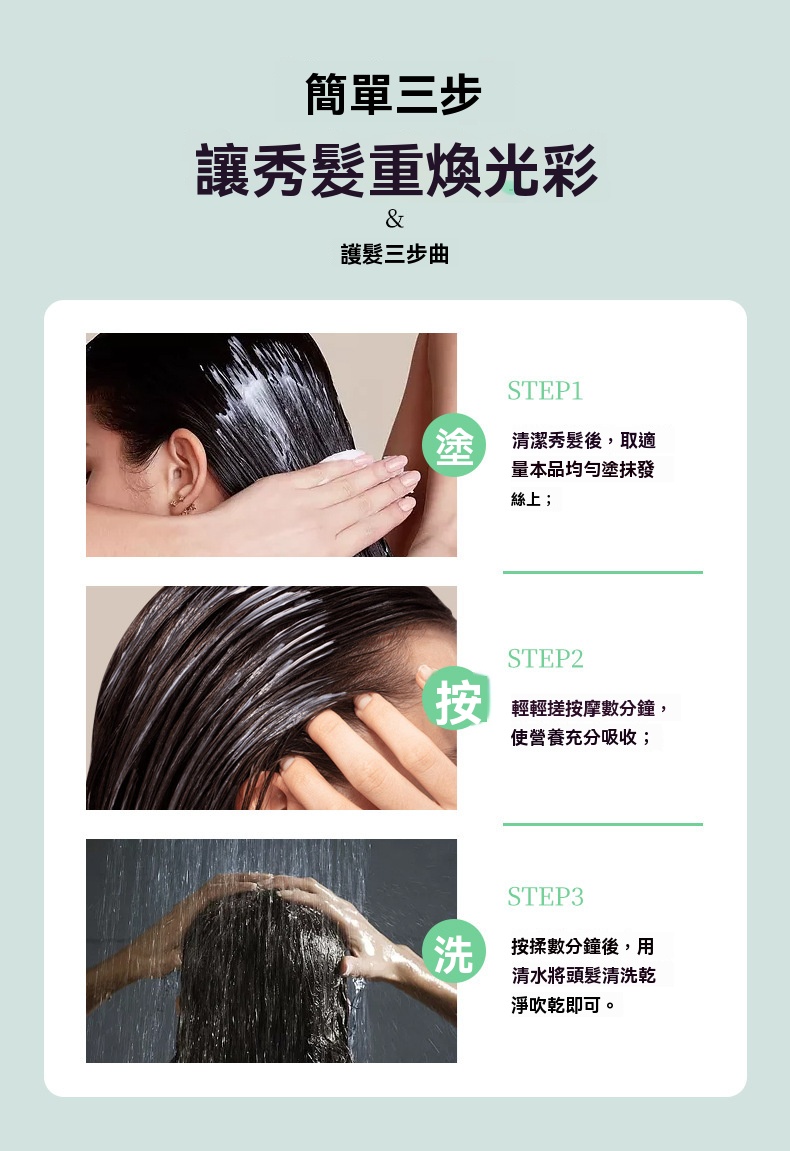 簡單三步
讓秀髮重煥光彩
&
護髮三步曲

塗
STEP1
清潔秀髮後，取適量本品均勻塗抹發絲上；

按
STEP2
輕輕搓按摩數分鐘，使營養充分吸收；

洗
STEP3
按揉數分鐘後，用清水將頭髮清洗乾淨吹乾即可。