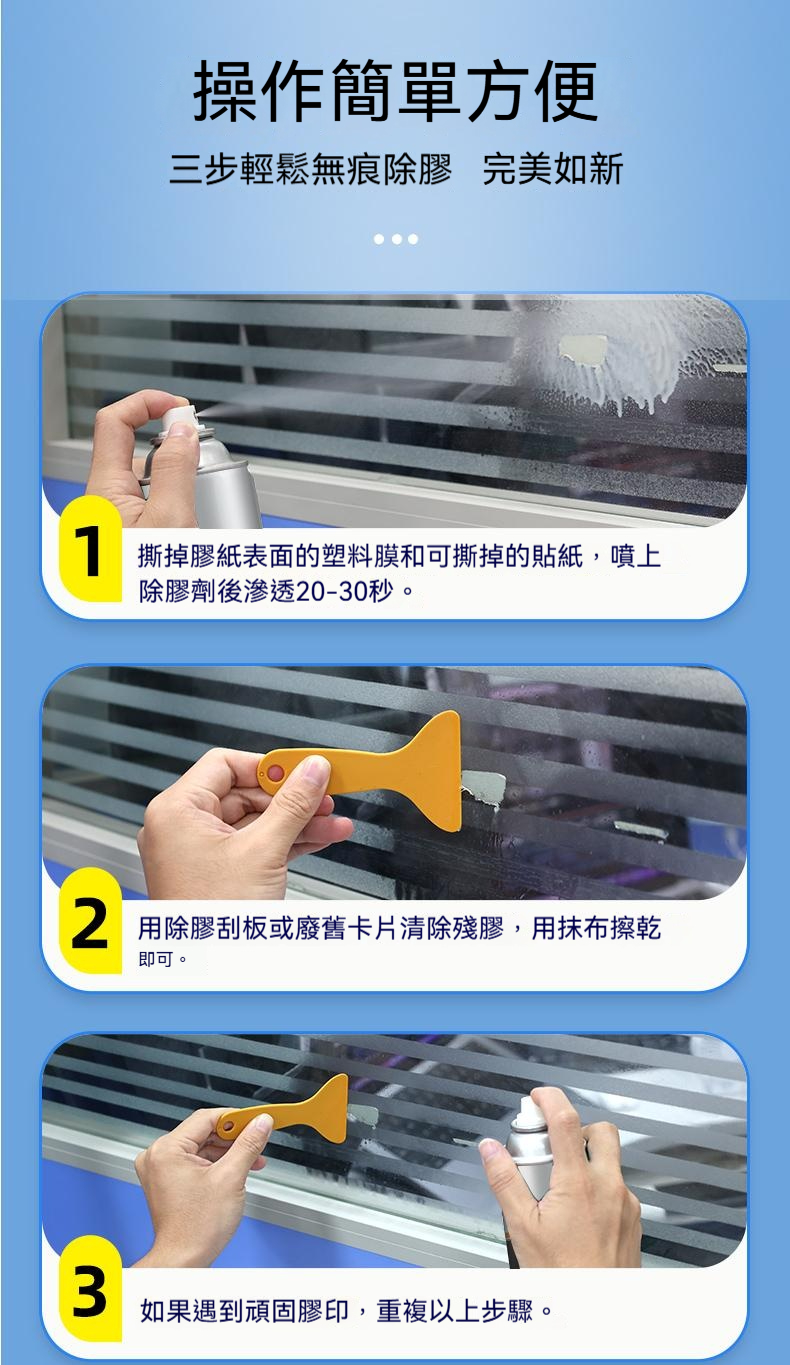 操作簡單方便

三步輕鬆無痕除膠　完美如新

1

撕掉膠紙表面的塑料膜和可撕掉的貼紙，噴上除膠劑後滲透20-30秒。

2

用除膠刮板或廢舊卡片清除殘膠，用抹布擦乾即可。

3

如果遇到頑固膠印，重複以上步驟。