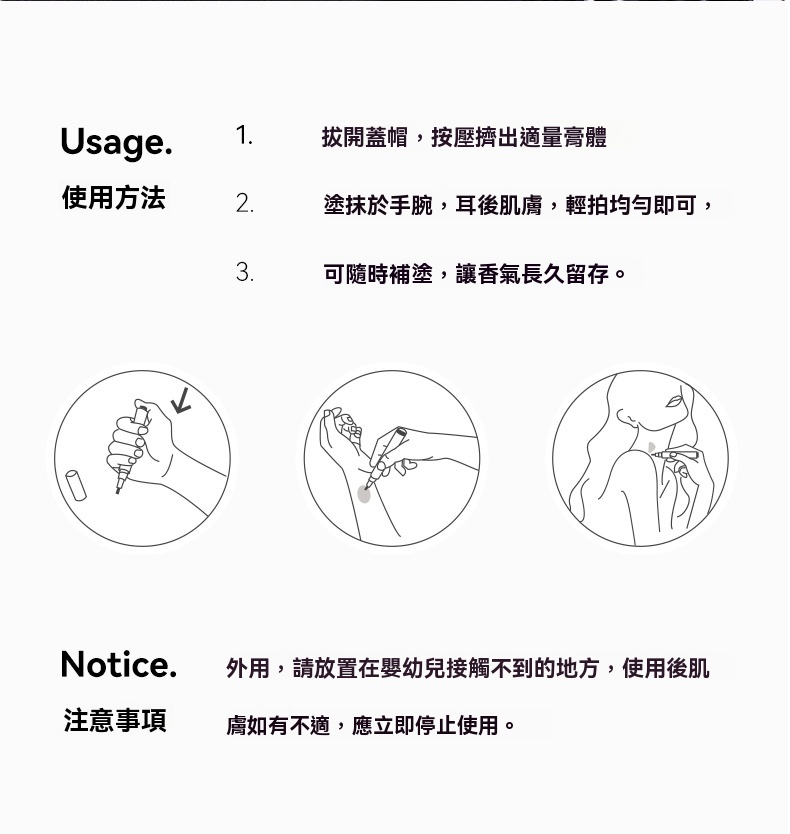 Usage.
使用方法

1. 拔開蓋帽，按壓擠出適量膏體

2. 塗抹於手腕，耳後肌膚，輕拍均勻即可，

3. 可隨時補塗，讓香氣長久留存。

Notice.
注意事項

外用，請放置在嬰幼兒接觸不到的地方，使用後肌膚如有不適，應立即停止使用。