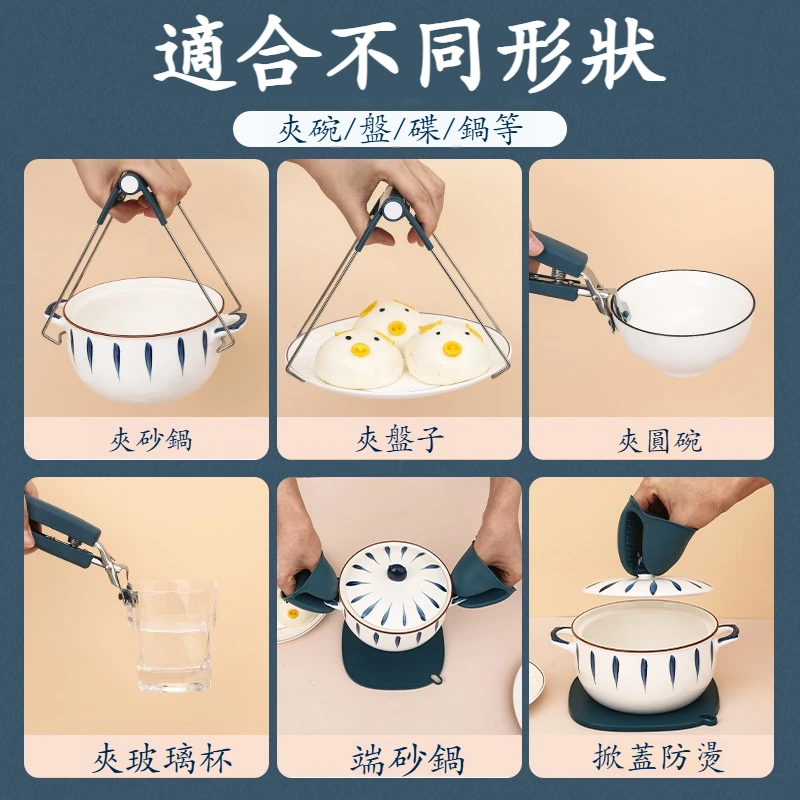 適合不同形狀

夾碗/盤/碟/鍋等

夾砂鍋

夾盤子

夾圓碗

夾玻璃杯

端砂鍋

掀蓋防燙