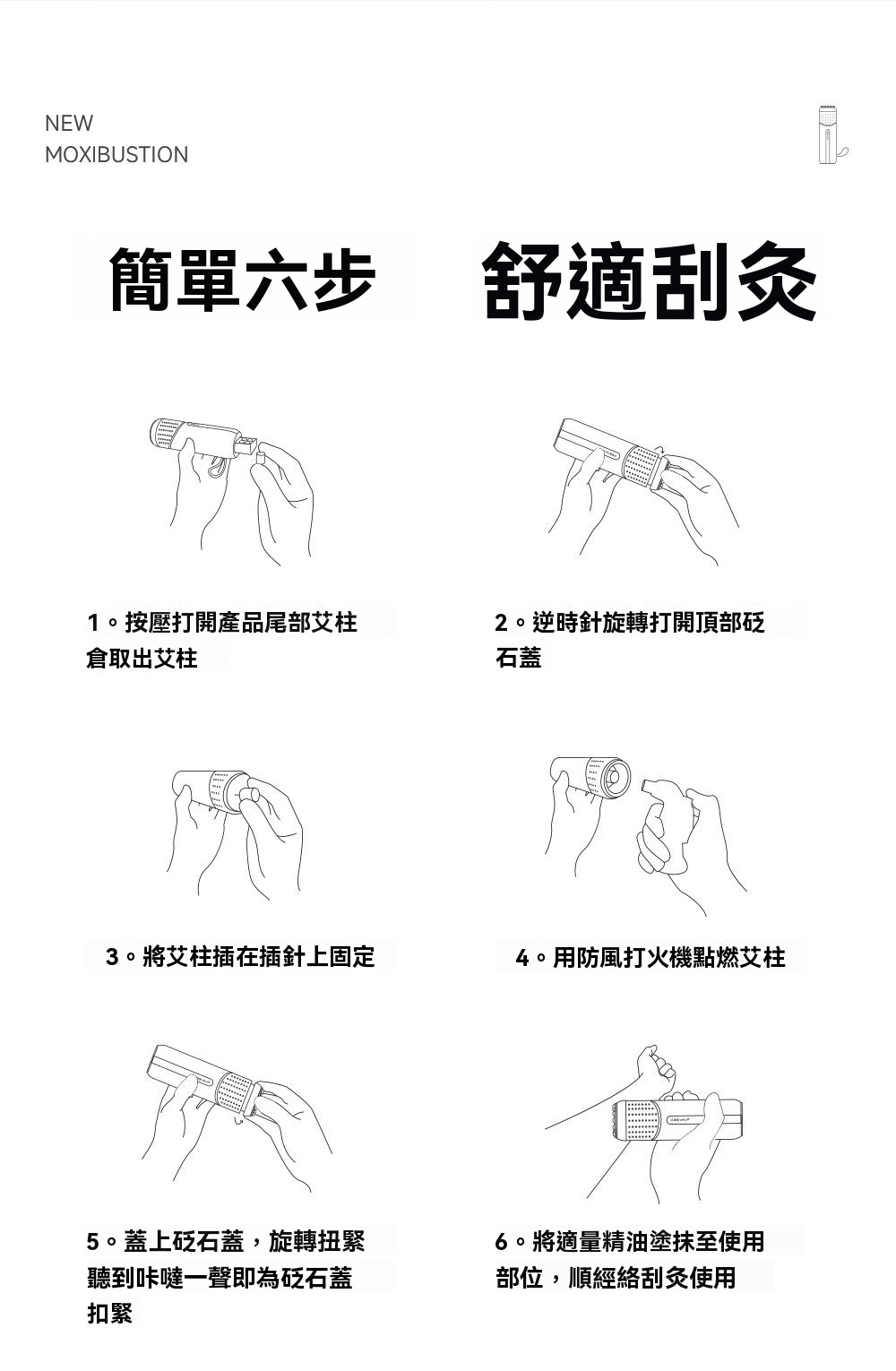 NEW
MOXIBUSTION

簡單六步 舒適刮灸

1。按壓打開產品尾部艾柱倉取出艾柱

2。逆時針旋轉打開頂部砭石蓋

3。將艾柱插在插針上固定

4。用防風打火機點燃艾柱

5。蓋上砭石蓋，旋轉扭緊聽到咔噠一聲即為砭石蓋扣緊

6。將適量精油塗抹至使用部位，順經絡刮灸使用