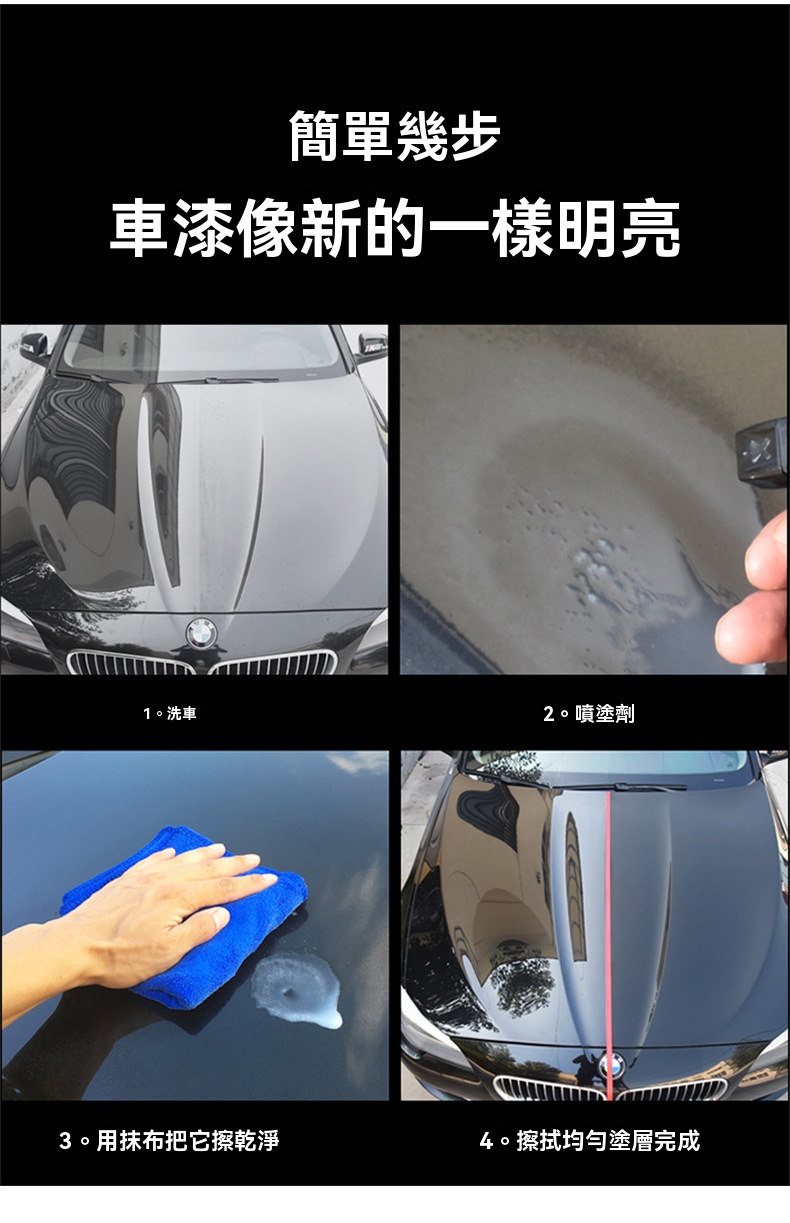 簡單幾步
車漆像新的一樣明亮

1。洗車

2。噴塗劑

3。用抹布把它擦乾淨

4。擦拭均勻塗層完成