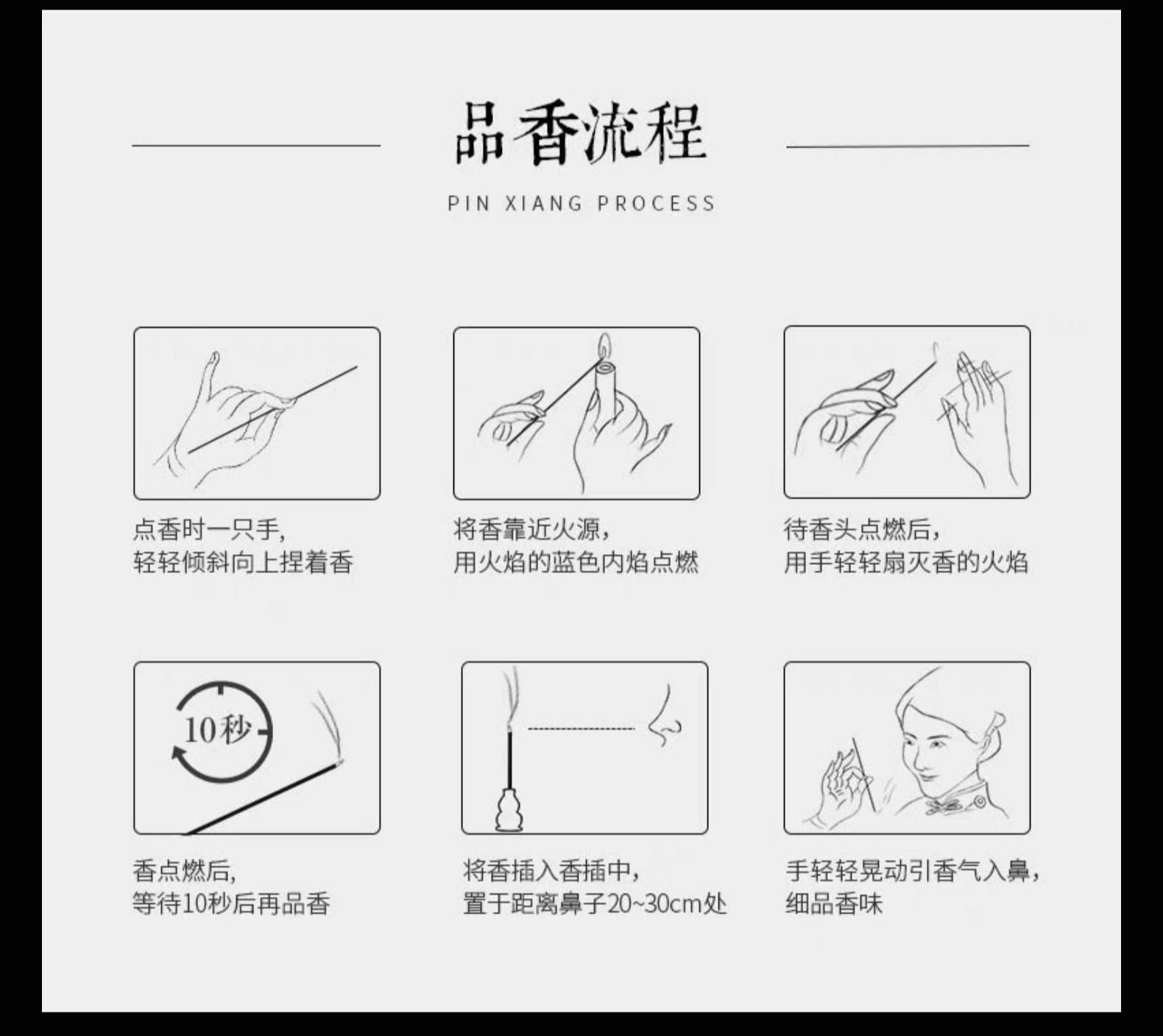 品香流程

PIN XIANG PROCESS

点香时一只手,
轻轻倾斜向上捏着香

将香靠近火源,
用火焰的蓝色内焰点燃

待香头点燃后,
用手轻轻扇灭香的火焰

10秒

香点燃后,
等待10秒后再品香

将香插入香插中,
置于距离鼻子20~30cm处

手轻轻晃动引香气入鼻,
细品香味