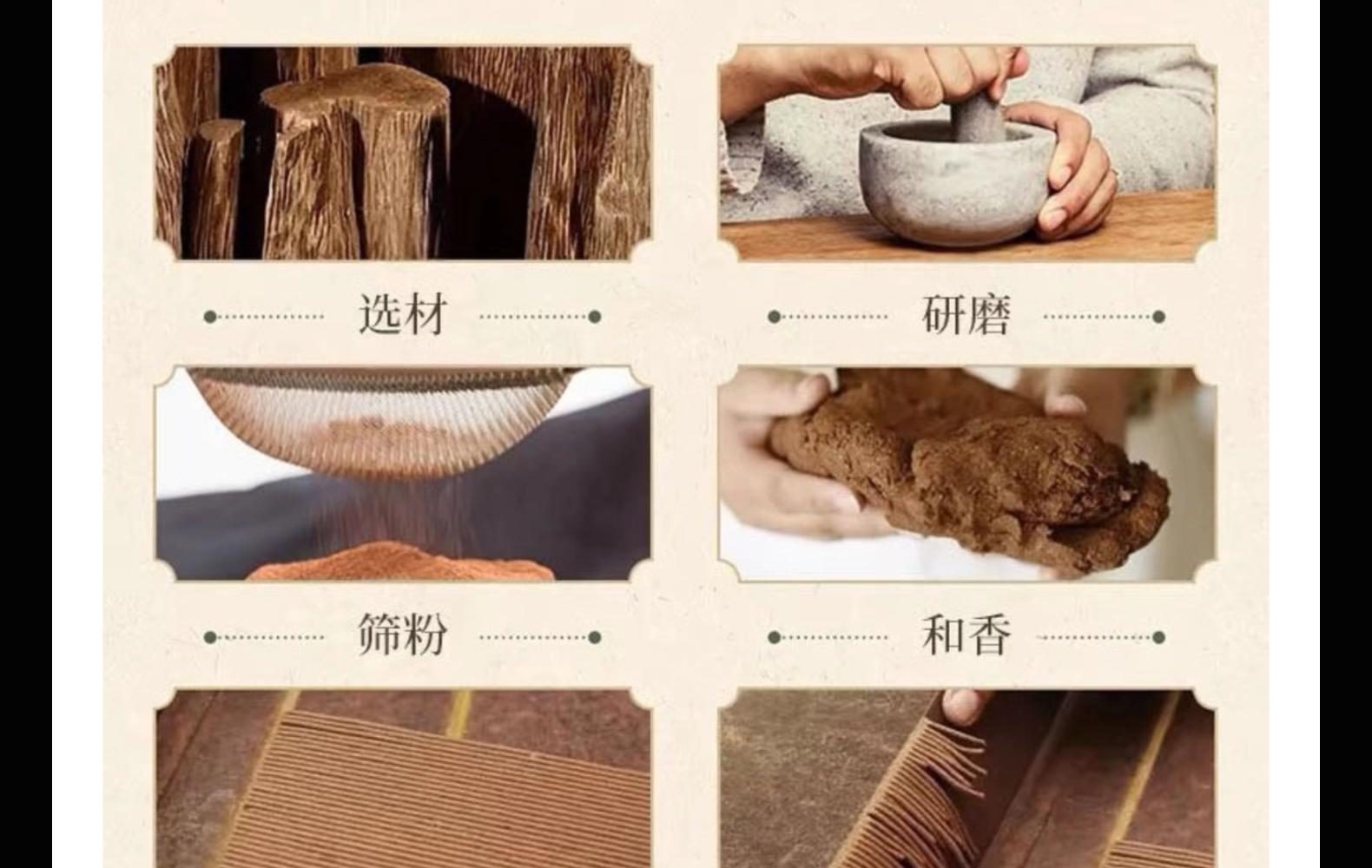 选材

研磨

筛粉

和香