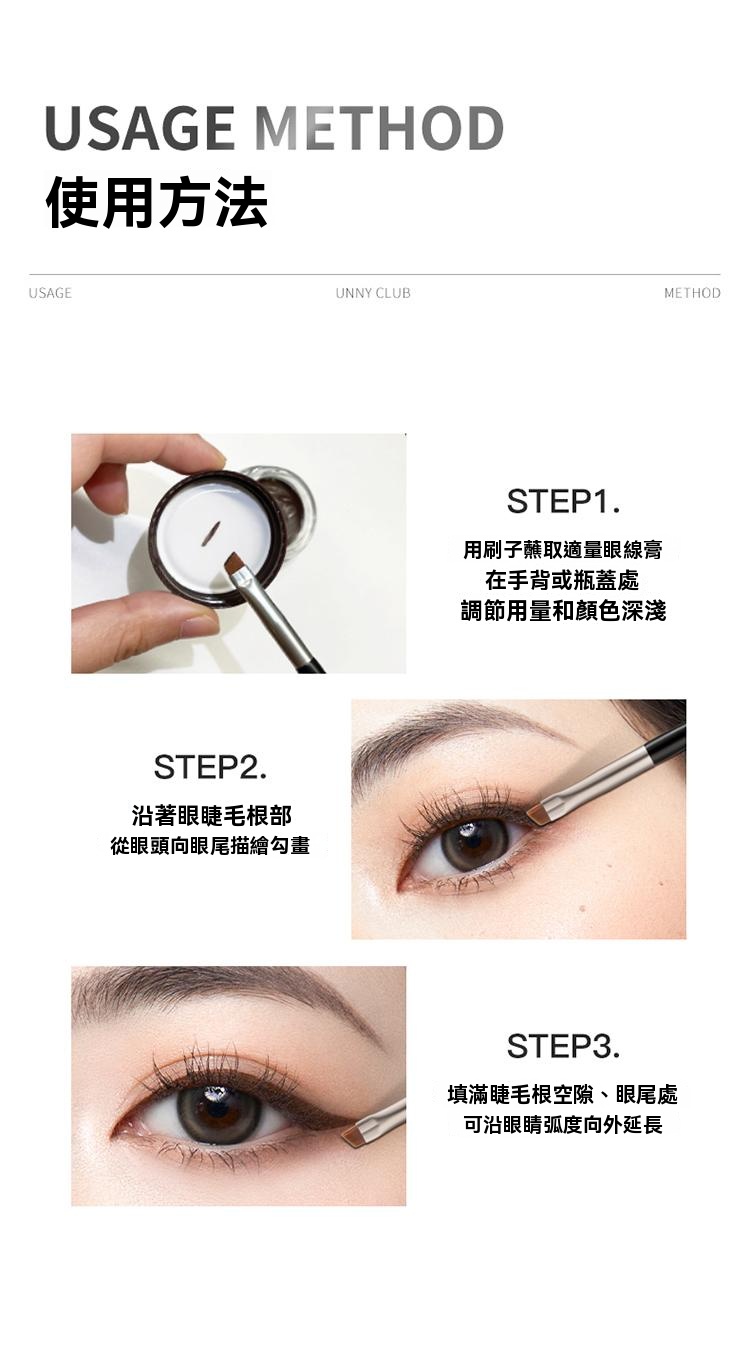 USAGE METHOD
使用方法

USAGE UNNY CLUB METHOD

STEP1.
用刷子蘸取適量眼線膏
在手背或瓶蓋處
調節用量和顏色深淺

STEP2.
沿著眼睫毛根部
從眼頭向眼尾描繪勾畫

STEP3.
填滿睫毛根空隙、眼尾處
可沿眼睛弧度向外延長