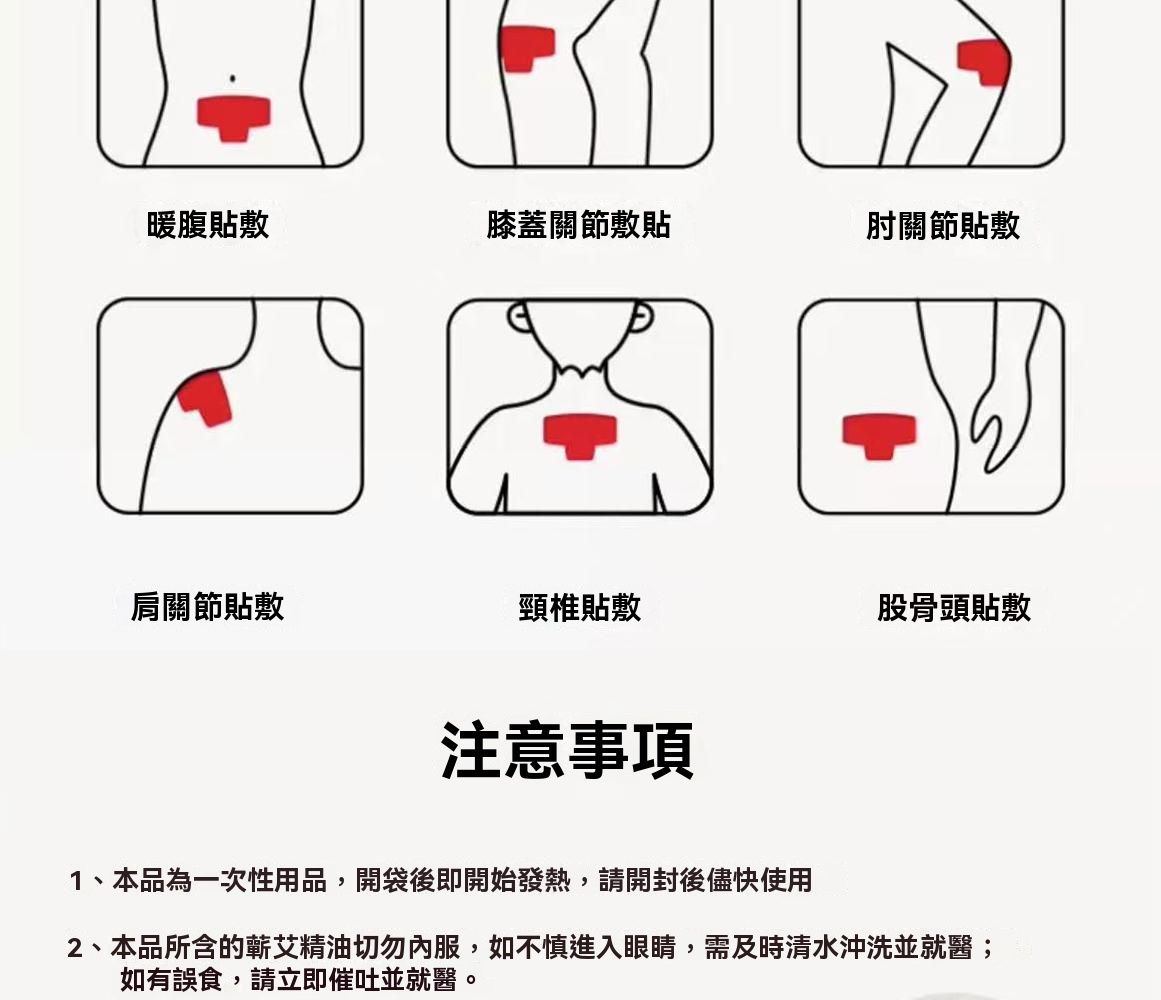 暖腹貼敷

膝蓋關節敷貼

肘關節貼敷

肩關節貼敷

頸椎貼敷

股骨頭貼敷

注意事項

1、本品為一次性用品，開袋後即開始發熱，請開封後儘快使用

2、本品所含的蘄艾精油切勿內服，如不慎進入眼睛，需及時清水沖洗並就醫；如有誤食，請立即催吐並就醫。