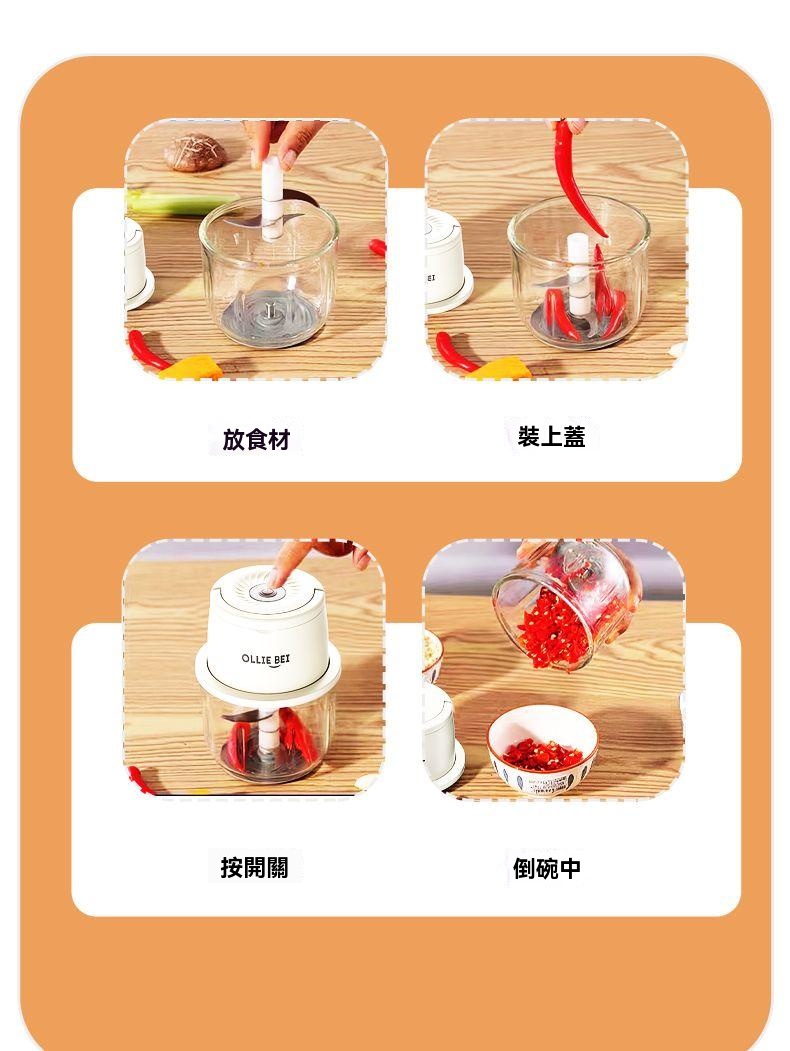 放食材

裝上蓋

OLLIE BEI

按開關

倒碗中