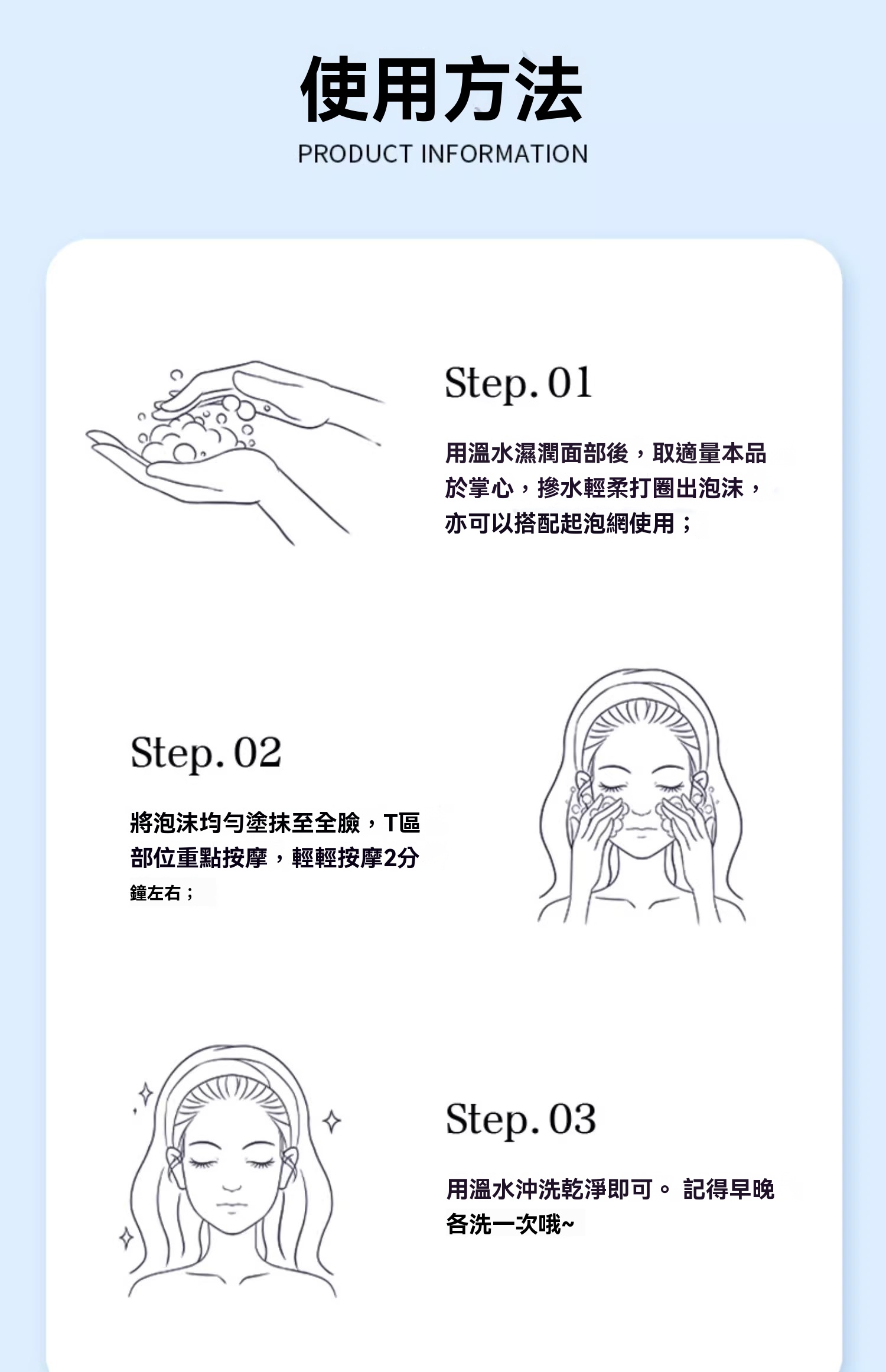 使用方法
PRODUCT INFORMATION

Step. 01

用溫水濕潤面部後，取適量本品於掌心，摻水輕柔打圈出泡沫，亦可以搭配起泡網使用；

Step. 02

將泡沫均勻塗抹至全臉，T區部位重點按摩，輕輕按摩2分鐘左右；

Step. 03

用溫水沖洗乾淨即可。 記得早晚各洗一次哦~