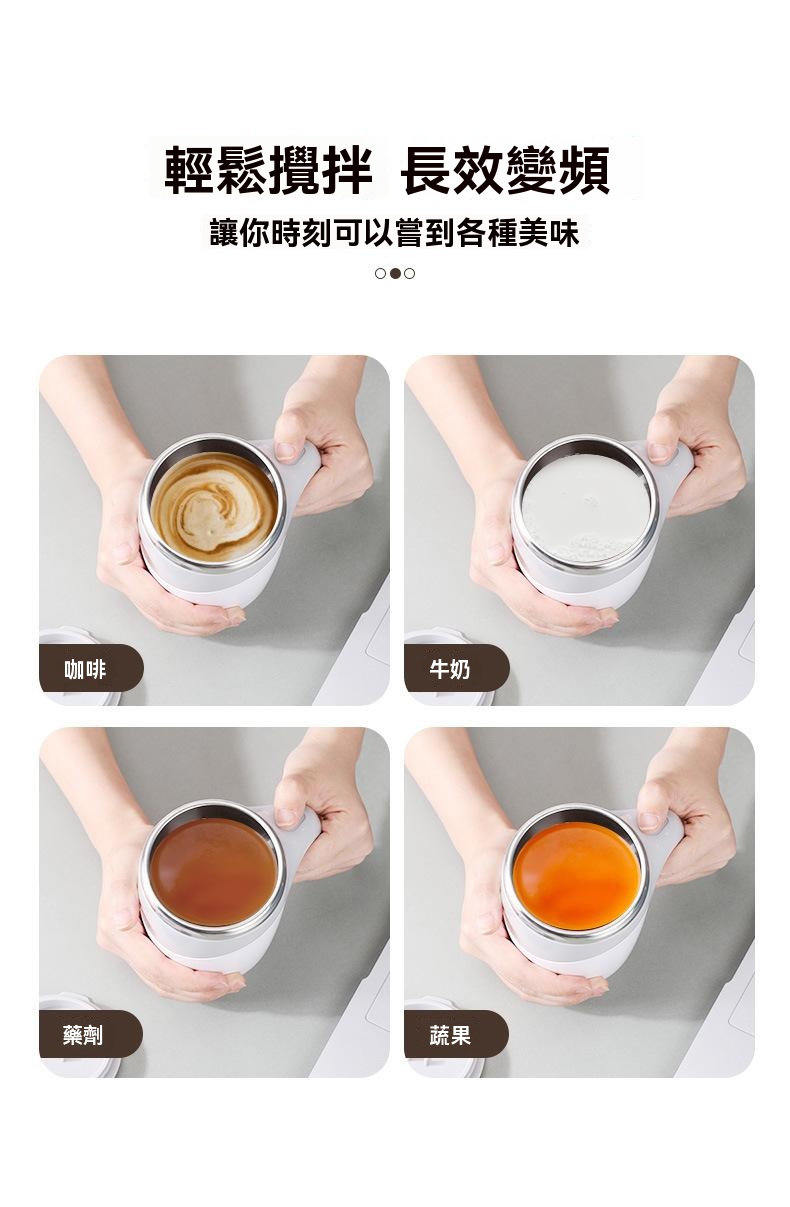 輕鬆攪拌 長效變頻

讓你時刻可以嘗到各種美味

咖啡

牛奶

藥劑

蔬果