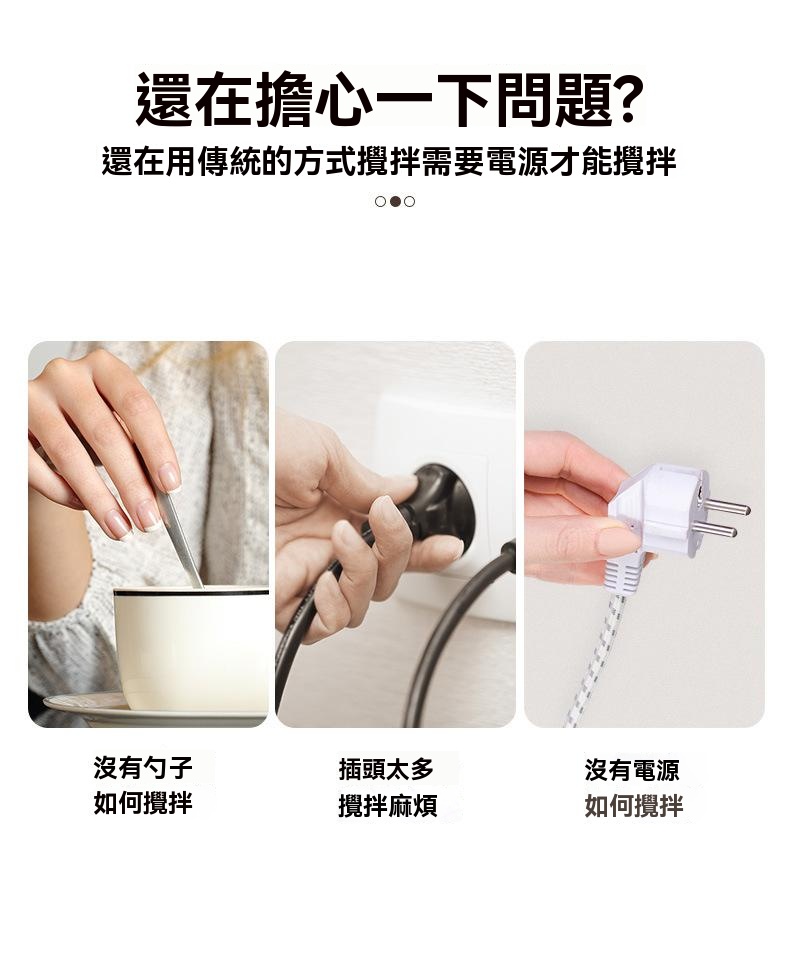 還在擔心一下問題?
還在用傳統的方式攪拌需要電源才能攪拌

沒有勺子
如何攪拌

插頭太多
攪拌麻煩

沒有電源
如何攪拌