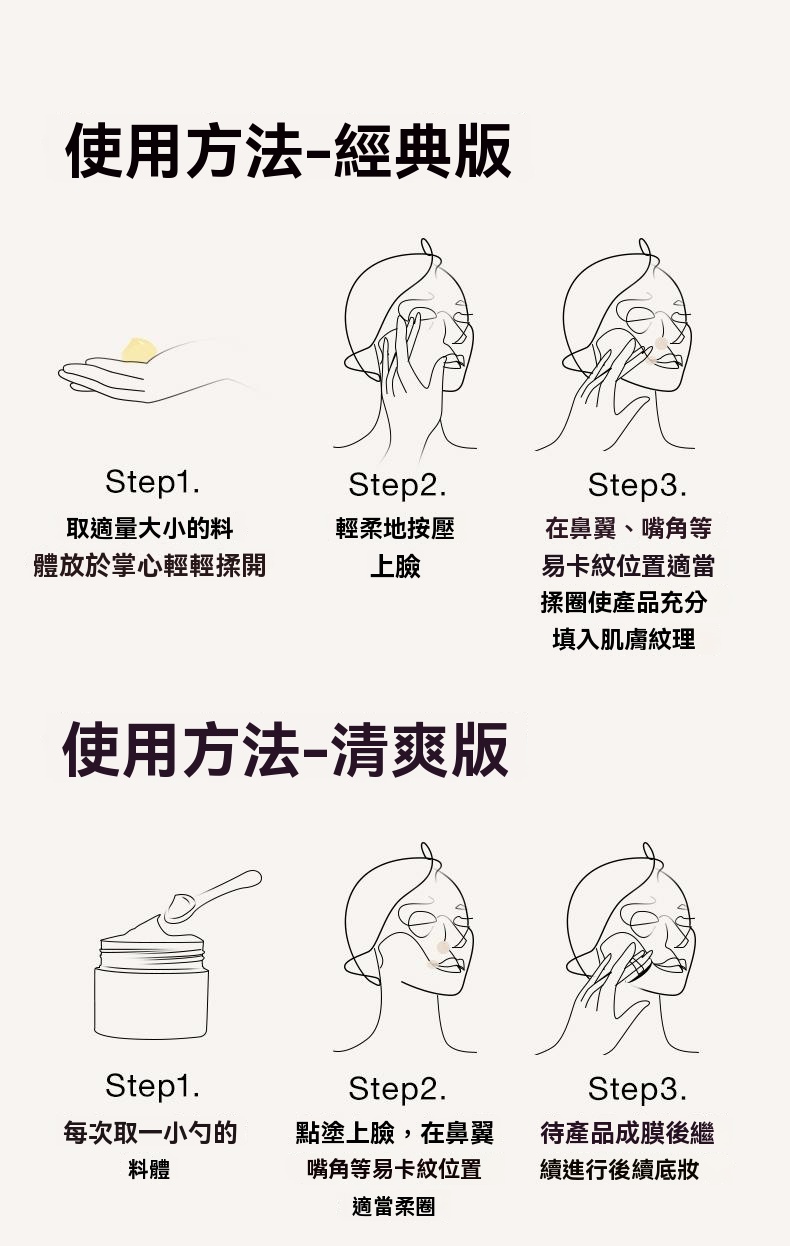 使用方法-經典版

Step1.
取適量大小的料體放於掌心輕輕揉開

Step2.
輕柔地按壓上臉

Step3.
在鼻翼、嘴角等易卡紋位置適當揉圈使產品充分填入肌膚紋理

使用方法-清爽版

Step1.
每次取一小勺的料體

Step2.
點塗上臉，在鼻翼嘴角等易卡紋位置適當柔圈

Step3.
待產品成膜後繼續進行後續底妝