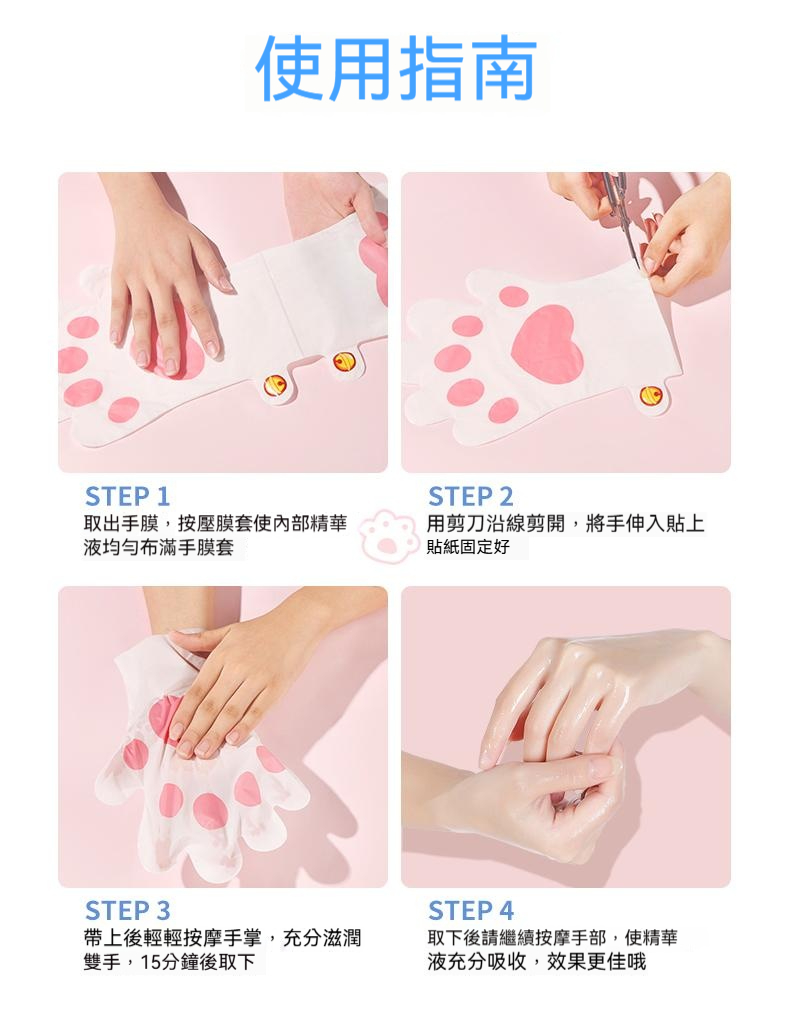 使用指南

STEP 1
取出手膜，按壓膜套使內部精華液均勻布滿手膜套

STEP 2
用剪刀沿線剪開，將手伸入貼上貼紙固定好

STEP 3
帶上後輕輕按摩手掌，充分滋潤雙手，15分鐘後取下

STEP 4
取下後請繼續按摩手部，使精華液充分吸收，效果更佳哦