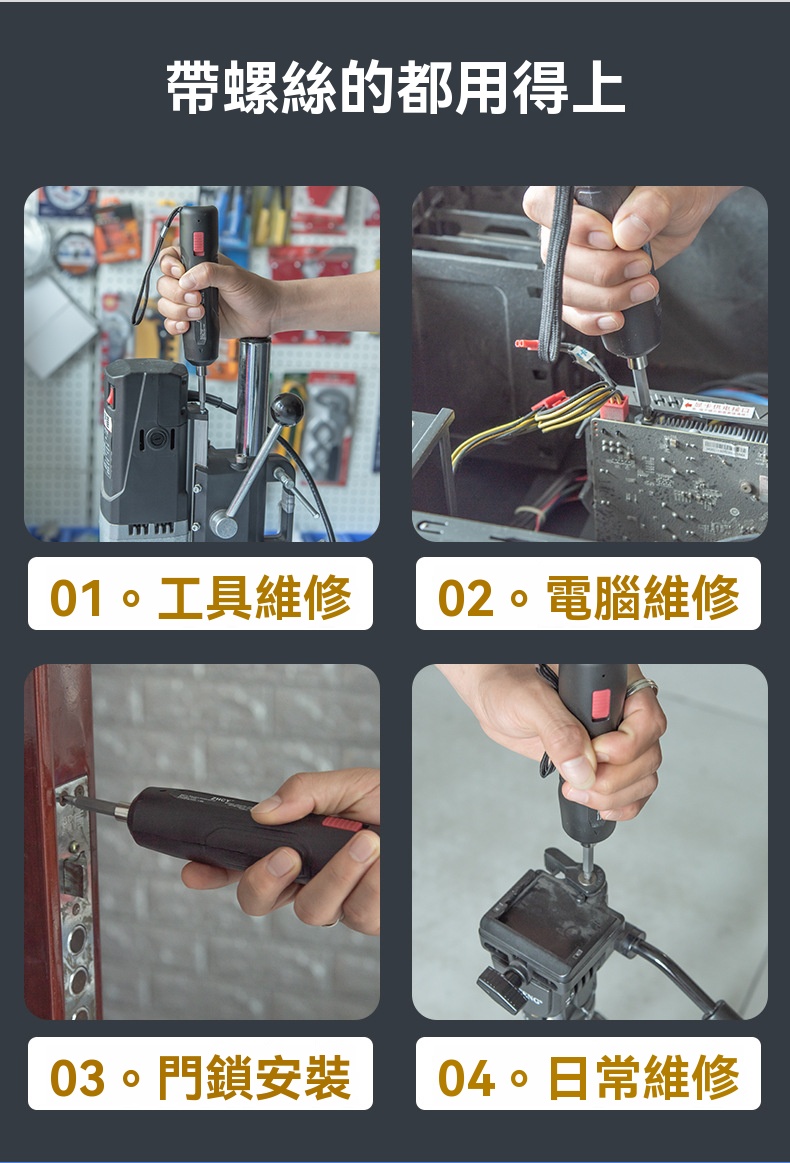 帶螺絲的都用得上

01。工具維修

02。電腦維修

03。門鎖安裝

04。日常維修