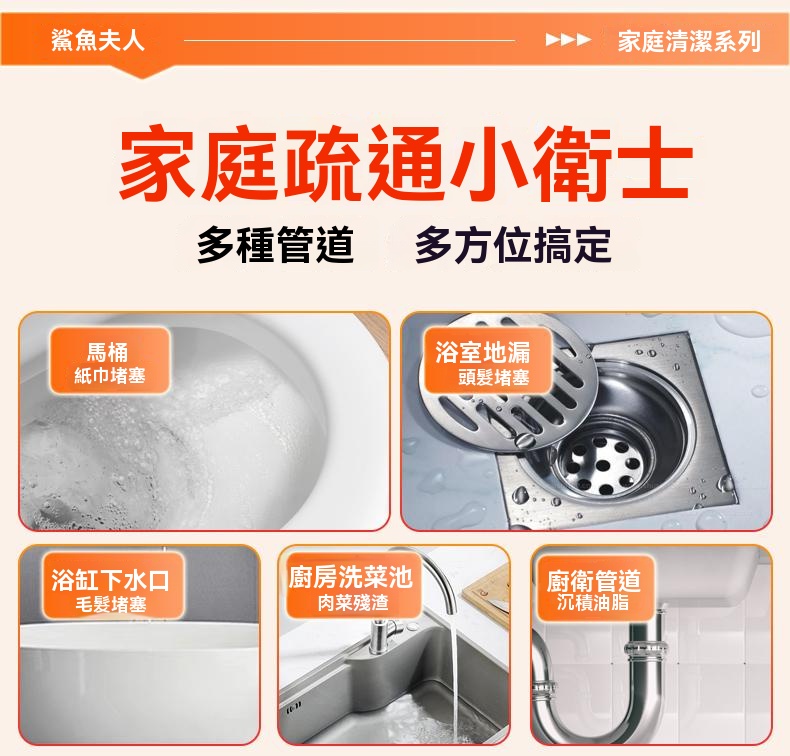 鯊魚夫人

家庭清潔系列

家庭疏通小衛士

多種管道 多方位搞定

馬桶
紙巾堵塞

浴室地漏
頭髮堵塞

浴缸下水口
毛髮堵塞

廚房洗菜池
肉菜殘渣

廚衛管道
沉積油脂