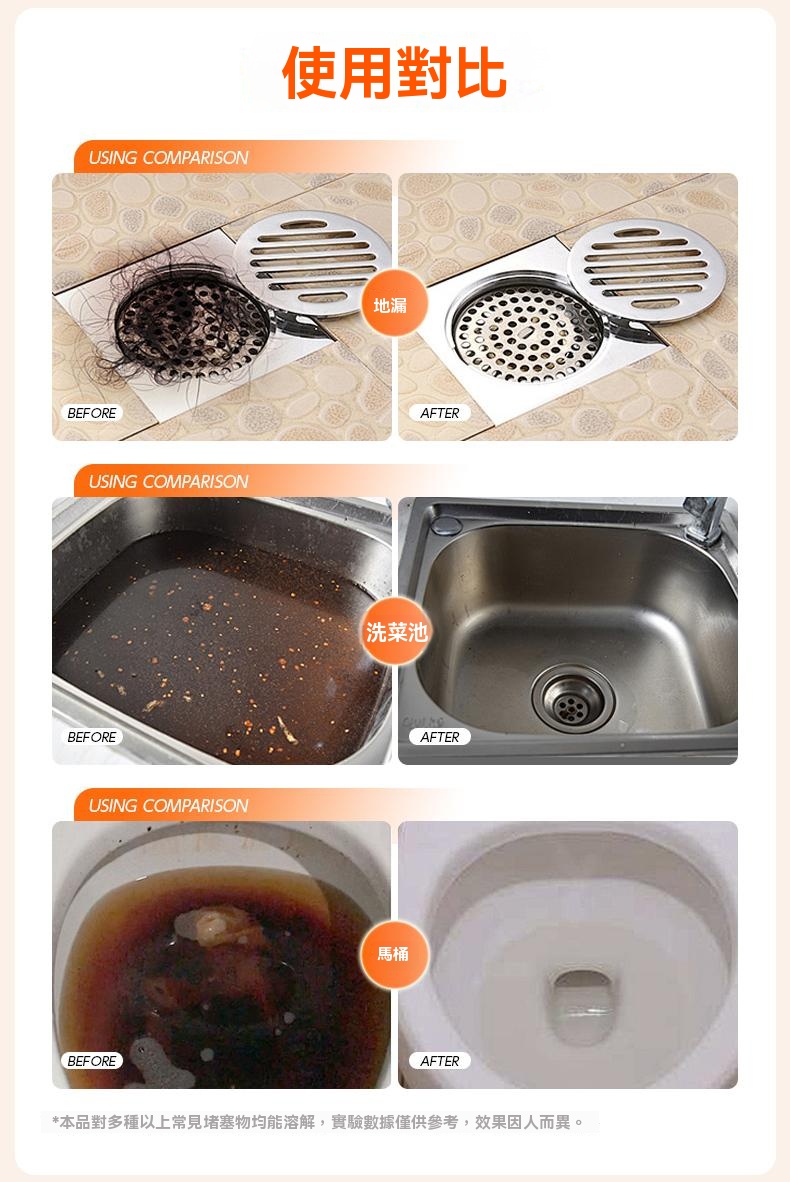 使用對比

USING COMPARISON

地漏

BEFORE

AFTER

USING COMPARISON

洗菜池

BEFORE

AFTER

USING COMPARISON

馬桶

BEFORE

AFTER

*本品對多種以上常見堵塞物均能溶解，實驗數據僅供參考，效果因人而異。