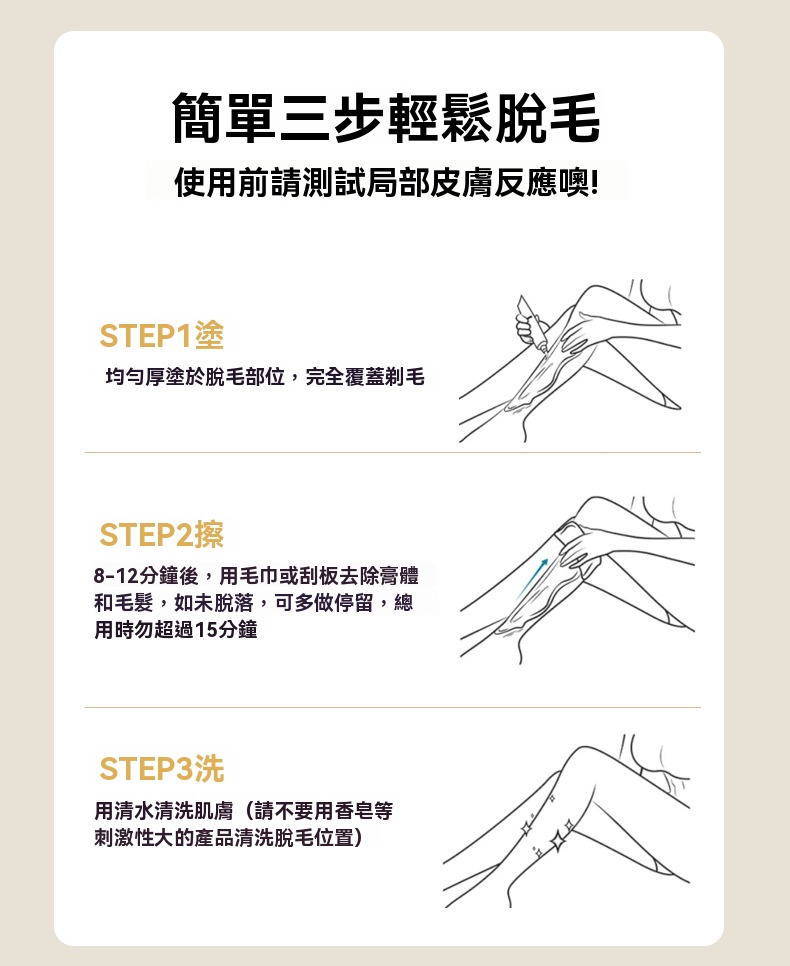 簡單三步輕鬆脫毛

使用前請測試局部皮膚反應噢!

STEP1塗

均勻厚塗於脫毛部位，完全覆蓋剃毛

STEP2擦

8-12分鐘後，用毛巾或刮板去除膏體和毛髮，如未脫落，可多做停留，總用時勿超過15分鐘

STEP3洗

用清水清洗肌膚（請不要用香皂等刺激性大的產品清洗脫毛位置）