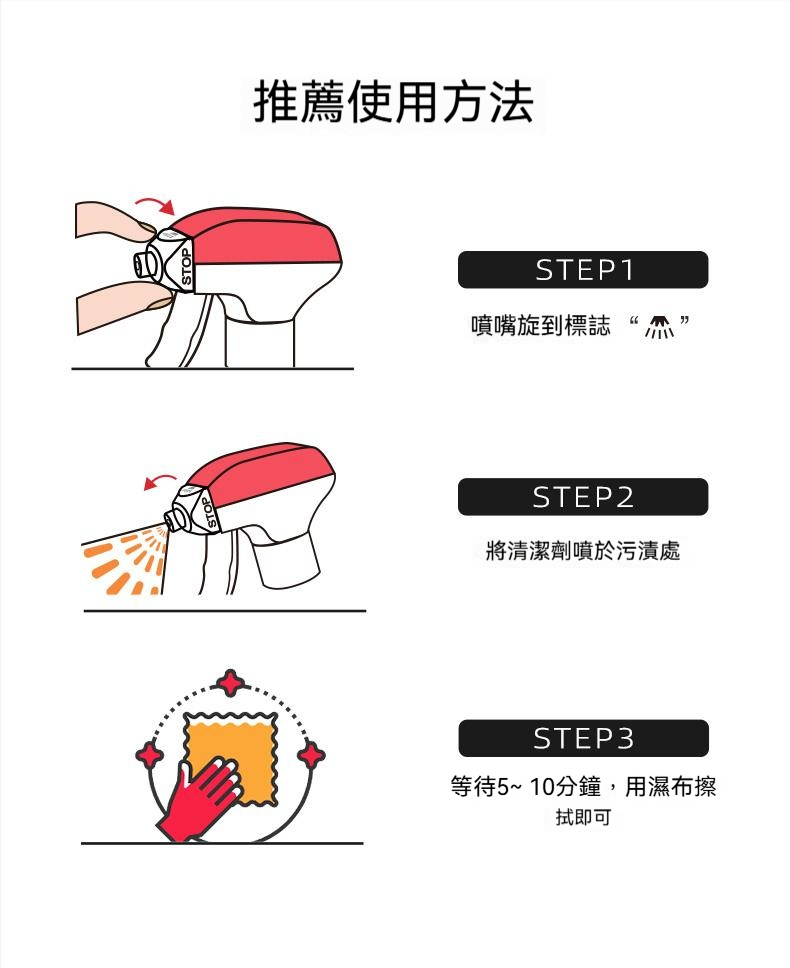 推薦使用方法

STOP

STEP1

噴嘴旋到標誌 “ ”

STOP

STEP2

將清潔劑噴於污漬處

STEP3

等待5~ 10分鐘，用濕布擦拭即可