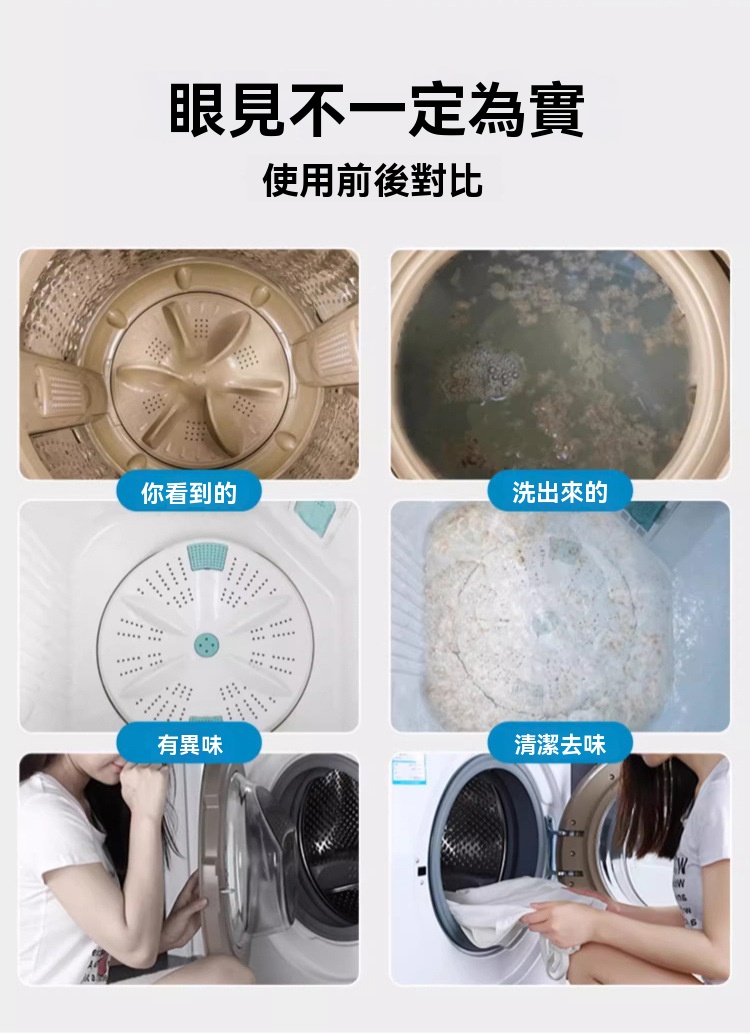 眼見不一定為實

使用前後對比

你看到的

洗出來的

有異味

清潔去味