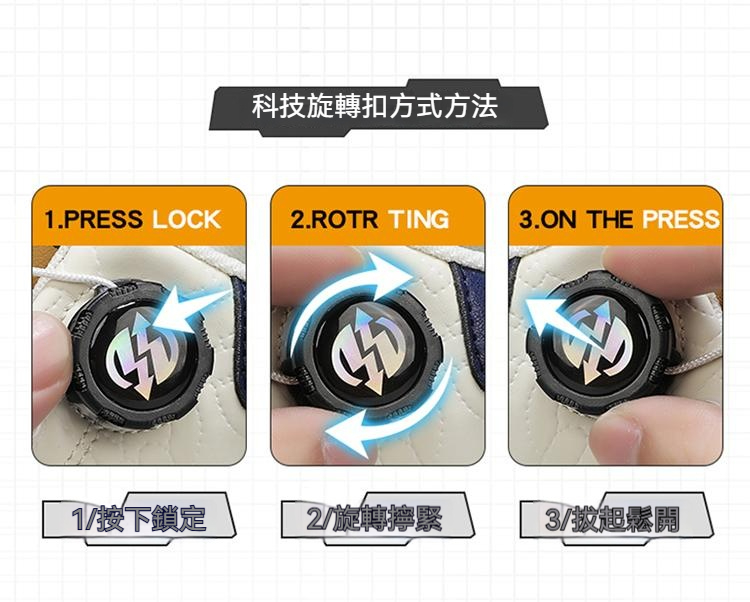 科技旋轉扣方式方法

1.PRESS LOCK

2.ROTR TING

3.ON THE PRESS

1/按下鎖定

2/旋轉擰緊

3/拔起鬆開