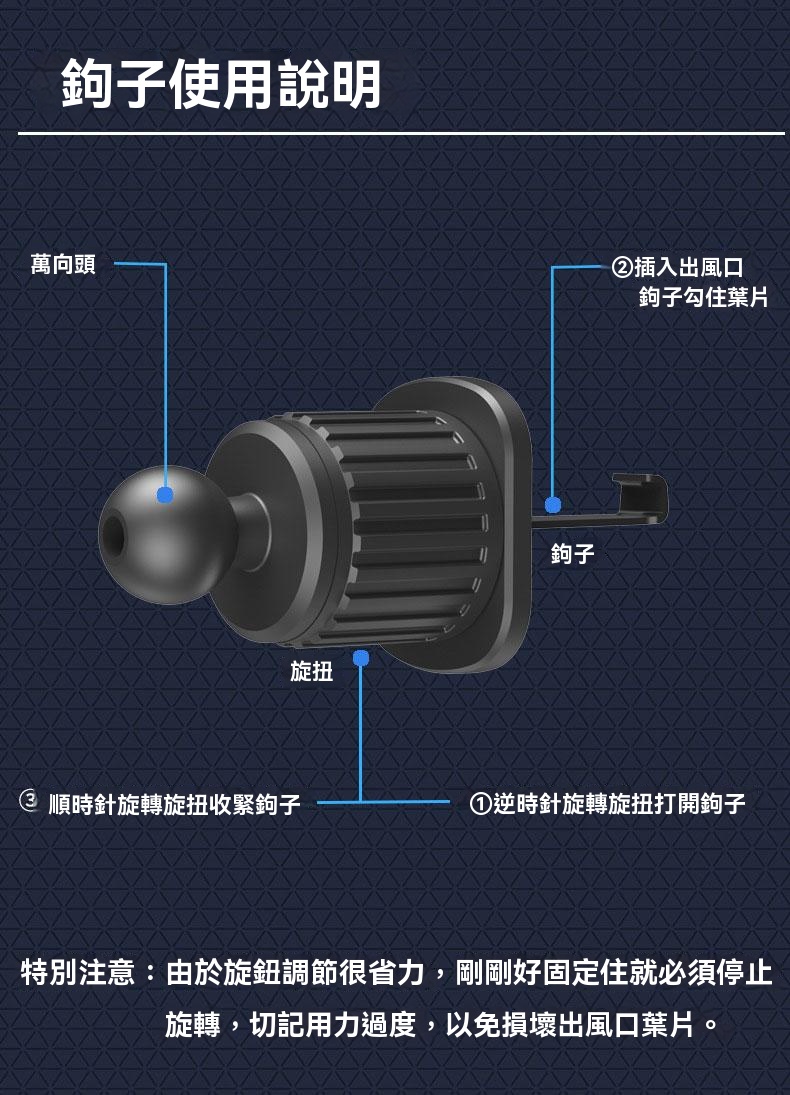 鉤子使用說明

萬向頭

②插入出風口
鉤子勾住葉片

鉤子

旋扭

③ 順時針旋轉旋扭收緊鉤子

①逆時針旋轉旋扭打開鉤子

特別注意：由於旋鈕調節很省力，剛剛好固定住就必須停止旋轉，切記用力過度，以免損壞出風口葉片。