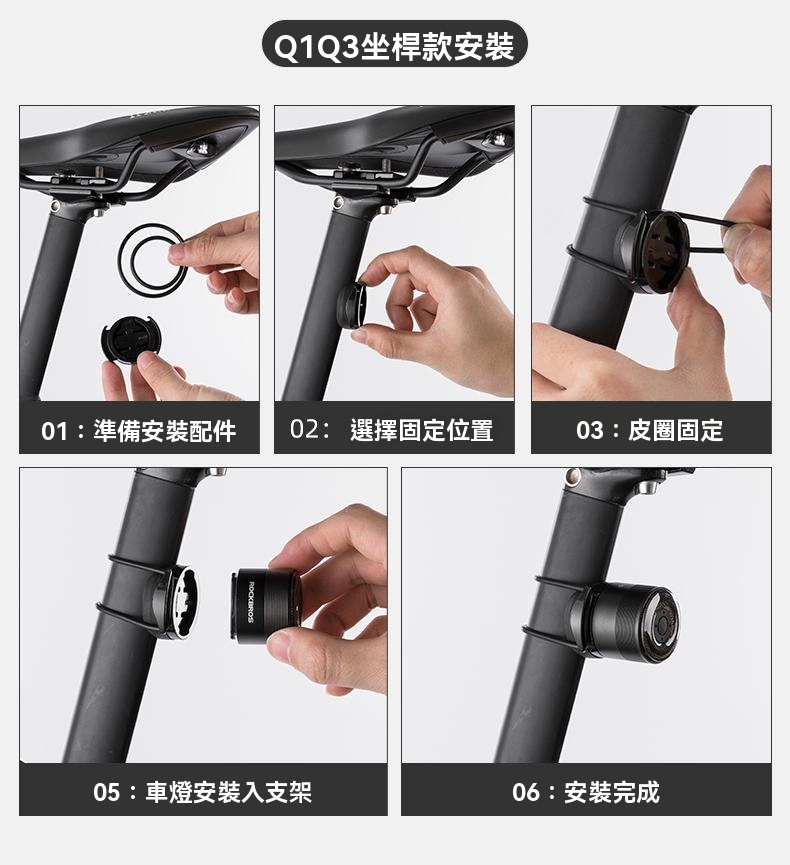 Q1Q3坐桿款安裝

01：準備安裝配件

02： 選擇固定位置

03：皮圈固定

ROCKBROS

05：車燈安裝入支架

06：安裝完成