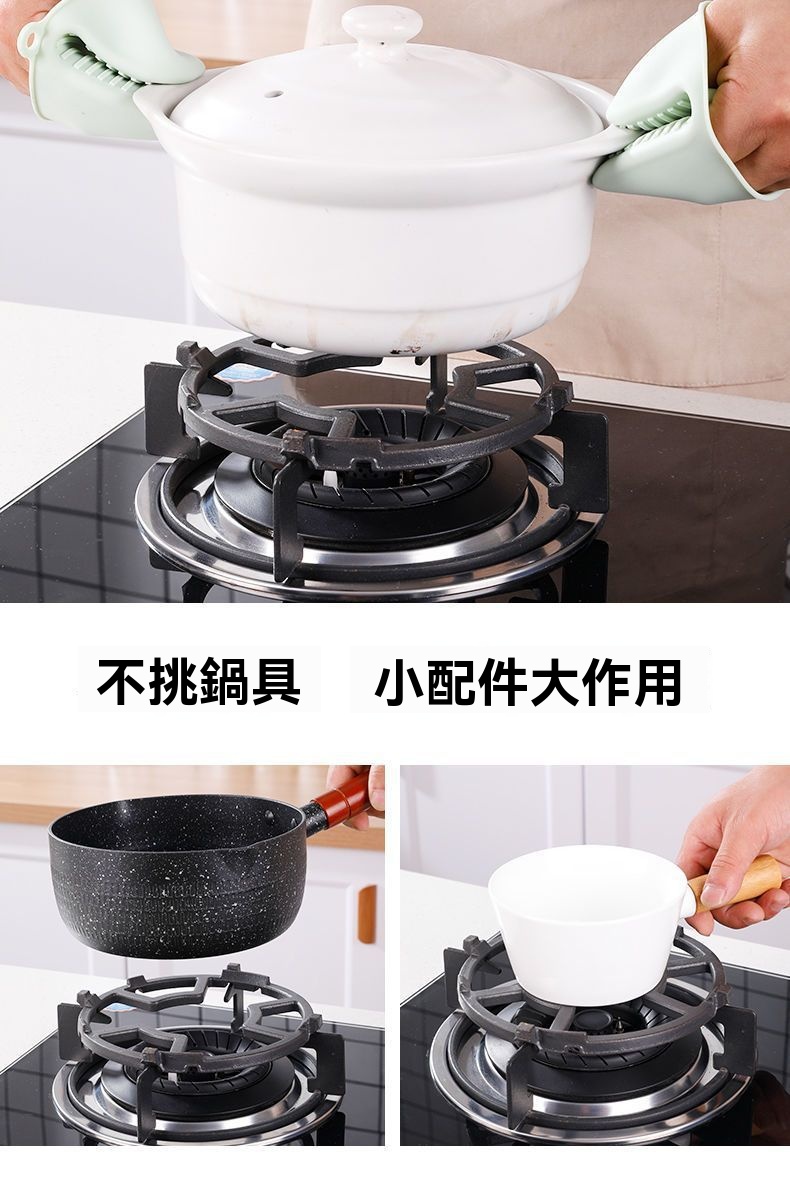 不挑鍋具 小配件大作用