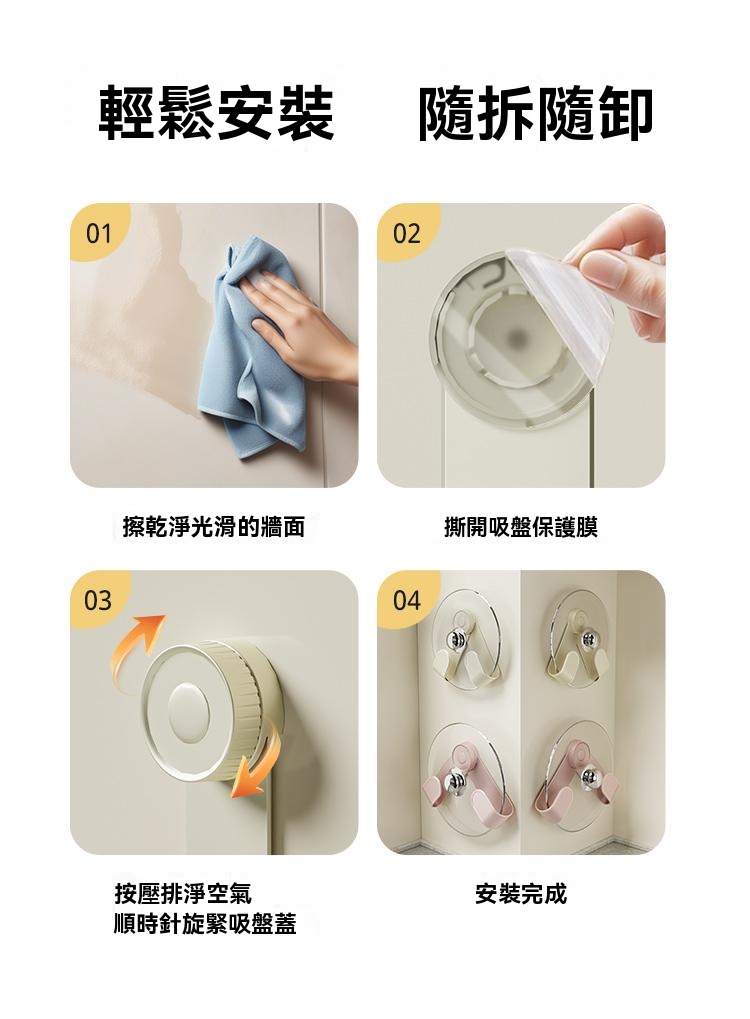 輕鬆安裝　隨拆隨卸

01

擦乾淨光滑的牆面

02

撕開吸盤保護膜

03

按壓排淨空氣
順時針旋緊吸盤蓋

04

安裝完成