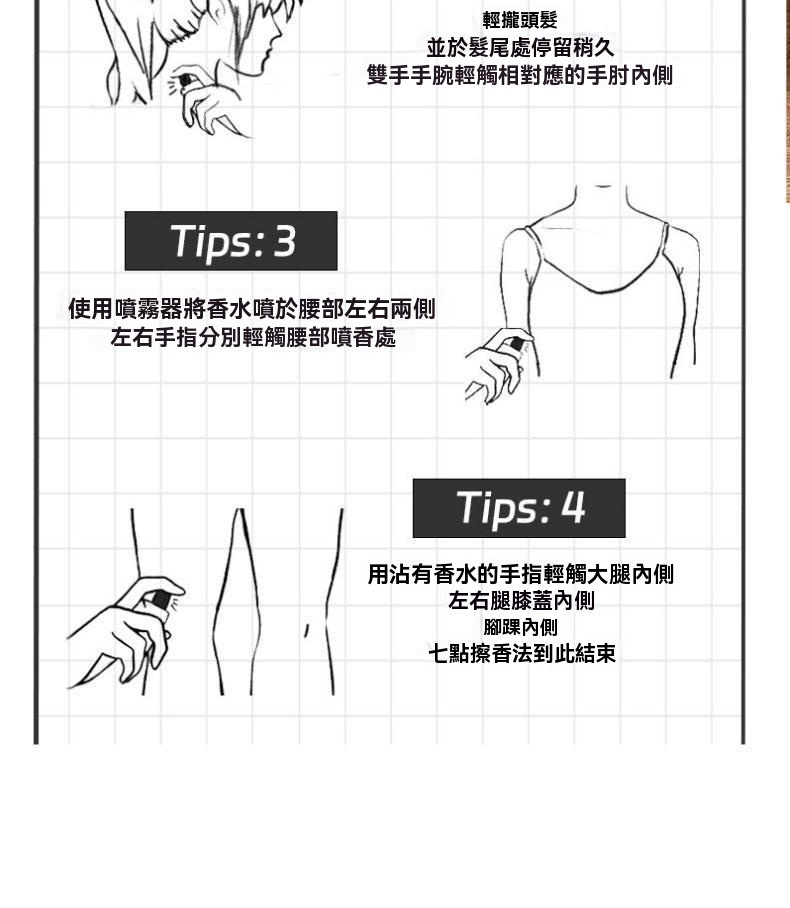 輕攏頭髮
並於髮尾處停留稍久
雙手手腕輕觸相對應的手肘內側

Tips: 3

使用噴霧器將香水噴於腰部左右兩側
左右手指分別輕觸腰部噴香處

Tips: 4

用沾有香水的手指輕觸大腿內側
左右腿膝蓋內側
腳踝內側
七點擦香法到此結束