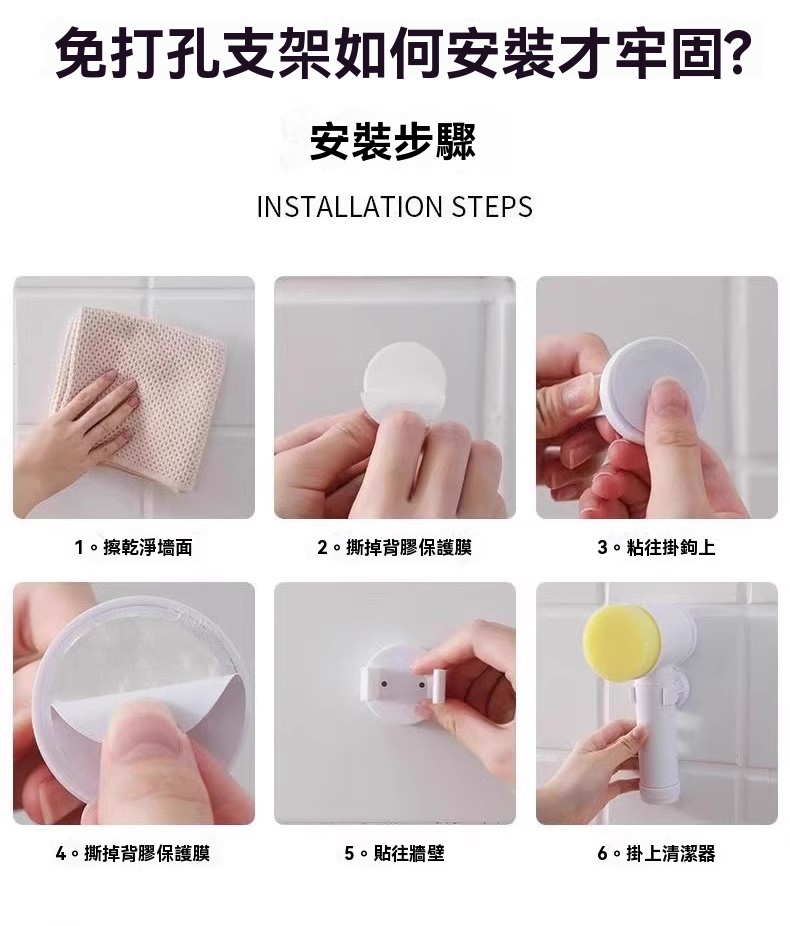 免打孔支架如何安裝才牢固?

安裝步驟

INSTALLATION STEPS

1。擦乾淨墻面

2。撕掉背膠保護膜

3。粘往掛鉤上

4。撕掉背膠保護膜

5。貼往牆壁

6。掛上清潔器