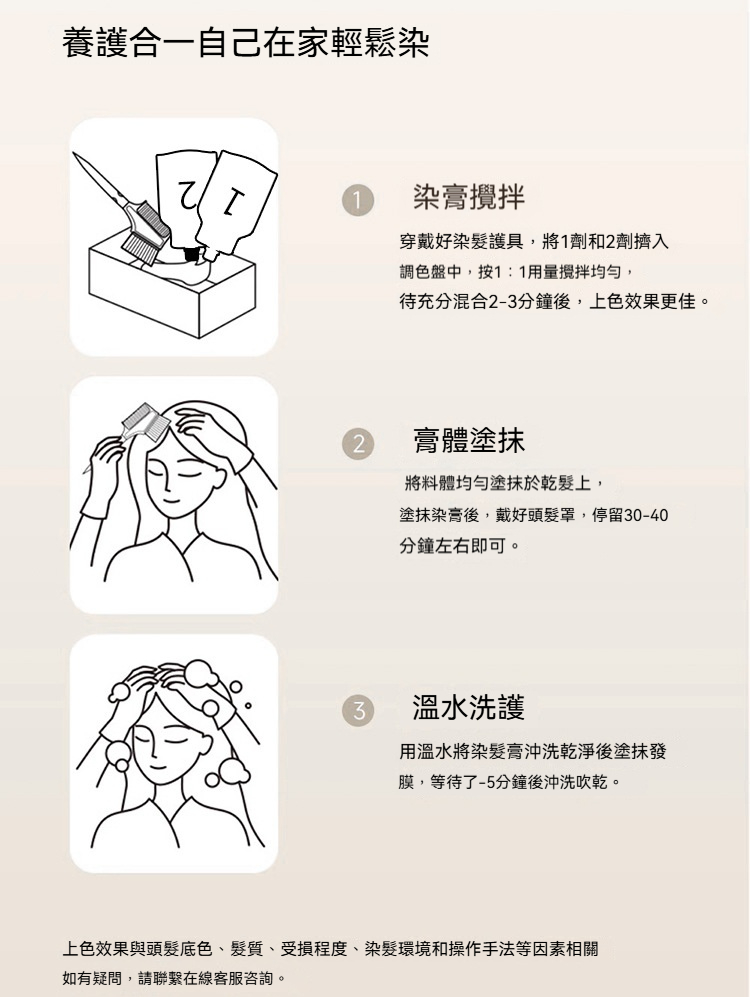 養護合一自己在家輕鬆染

2
1

1 染膏攪拌

穿戴好染髮護具，將1劑和2劑擠入調色盤中，按1：1用量攪拌均勻，待充分混合2-3分鐘後，上色效果更佳。

2 膏體塗抹

將料體均勻塗抹於乾髮上，塗抹染膏後，戴好頭髮罩，停留30-40分鐘左右即可。

3 溫水洗護

用溫水將染髮膏沖洗乾淨後塗抹發膜，等待了-5分鐘後沖洗吹乾。

上色效果與頭髮底色、髮質、受損程度、染髮環境和操作手法等因素相關
如有疑問，請聯繫在線客服咨詢。