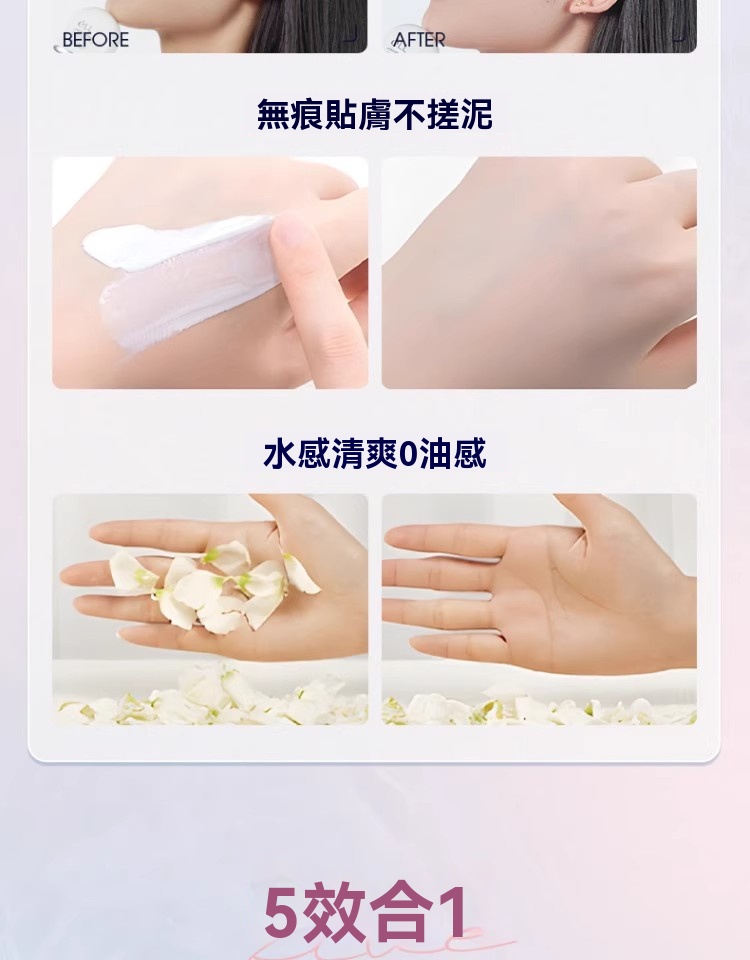 BEFORE

AFTER

無痕貼膚不搓泥

水感清爽0油感

5效合1