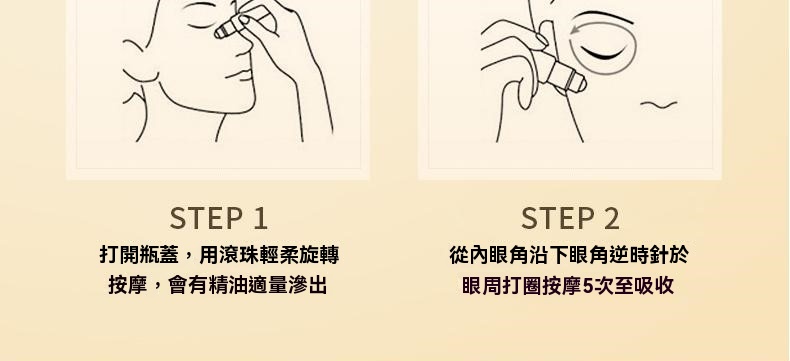 STEP 1
打開瓶蓋，用滾珠輕柔旋轉按摩，會有精油適量滲出

STEP 2
從內眼角沿下眼角逆時針於眼周打圈按摩5次至吸收