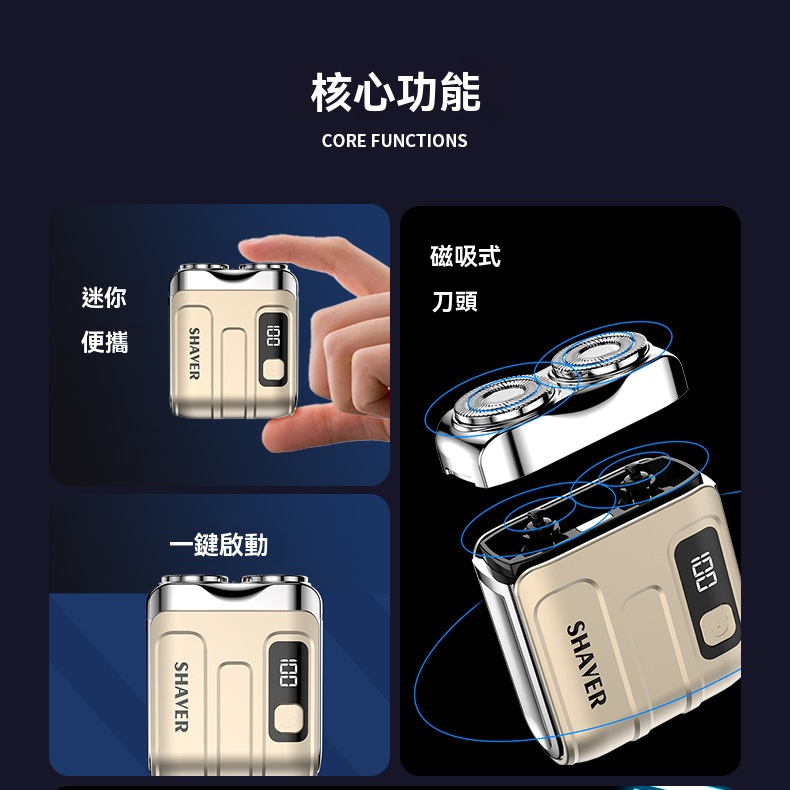 核心功能

CORE FUNCTIONS

迷你

便攜

SHAVER

100

磁吸式

刀頭

一鍵啟動

SHAVER

100

SHAVER

100