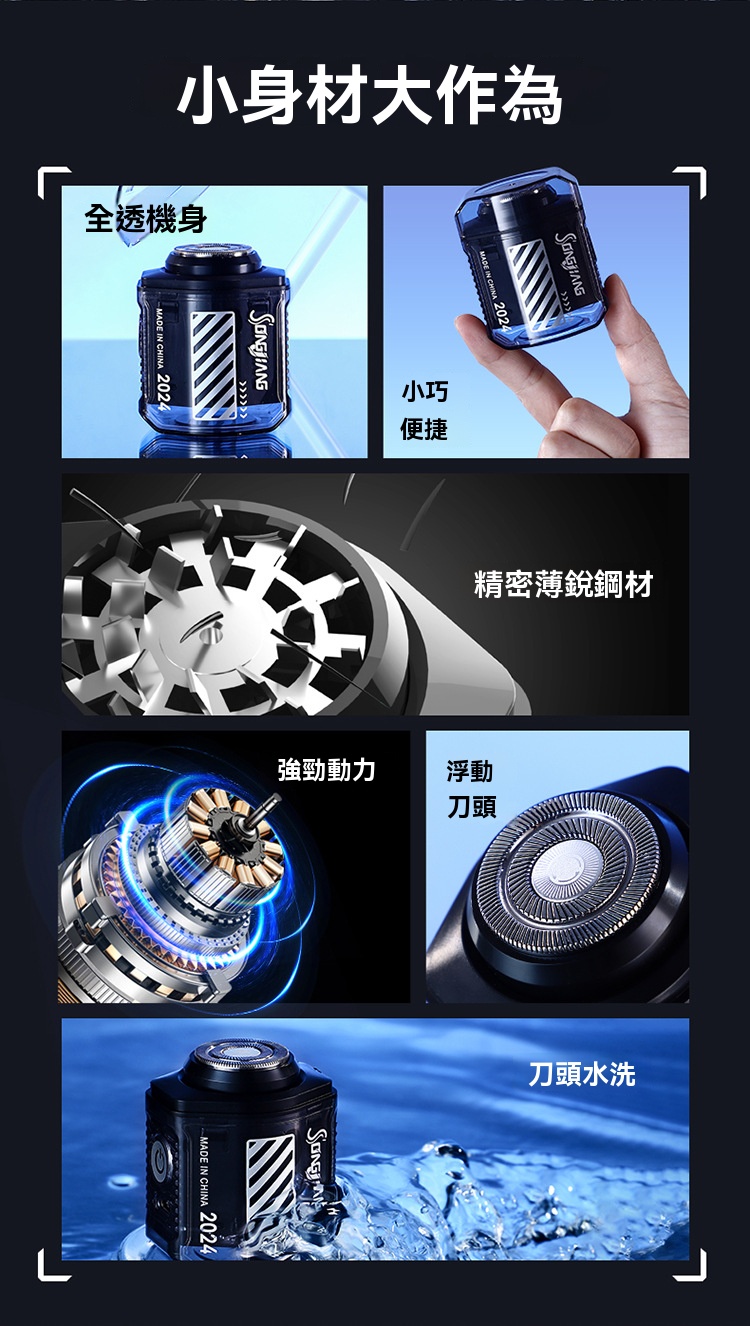 小身材大作為

全透機身

MADE IN CHINA 2024

SONGJIANG

MADE IN CHINA 2024

SONGJIANG

小巧
便捷

精密薄銳鋼材

強勁動力

浮動
刀頭

刀頭水洗

MADE IN CHINA 2024

SONGJIANG