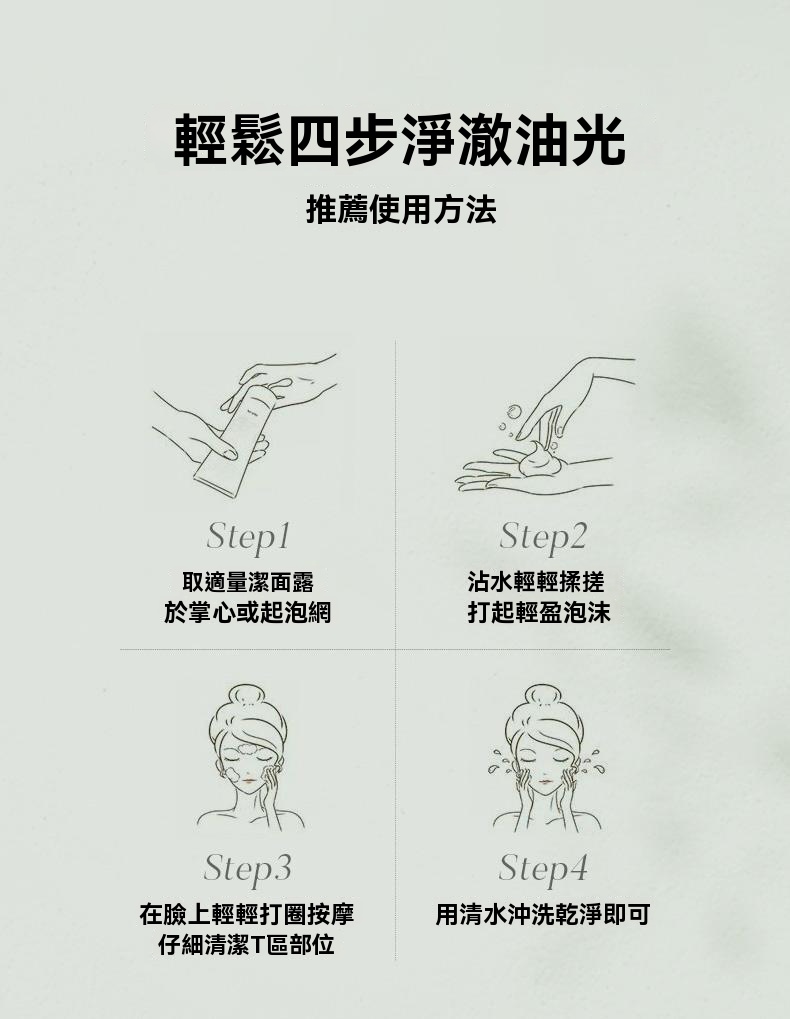 輕鬆四步淨澈油光

推薦使用方法

Step1

取適量潔面露
於掌心或起泡網

Step2

沾水輕輕揉搓
打起輕盈泡沫

Step3

在臉上輕輕打圈按摩
仔細清潔T區部位

Step4

用清水沖洗乾淨即可