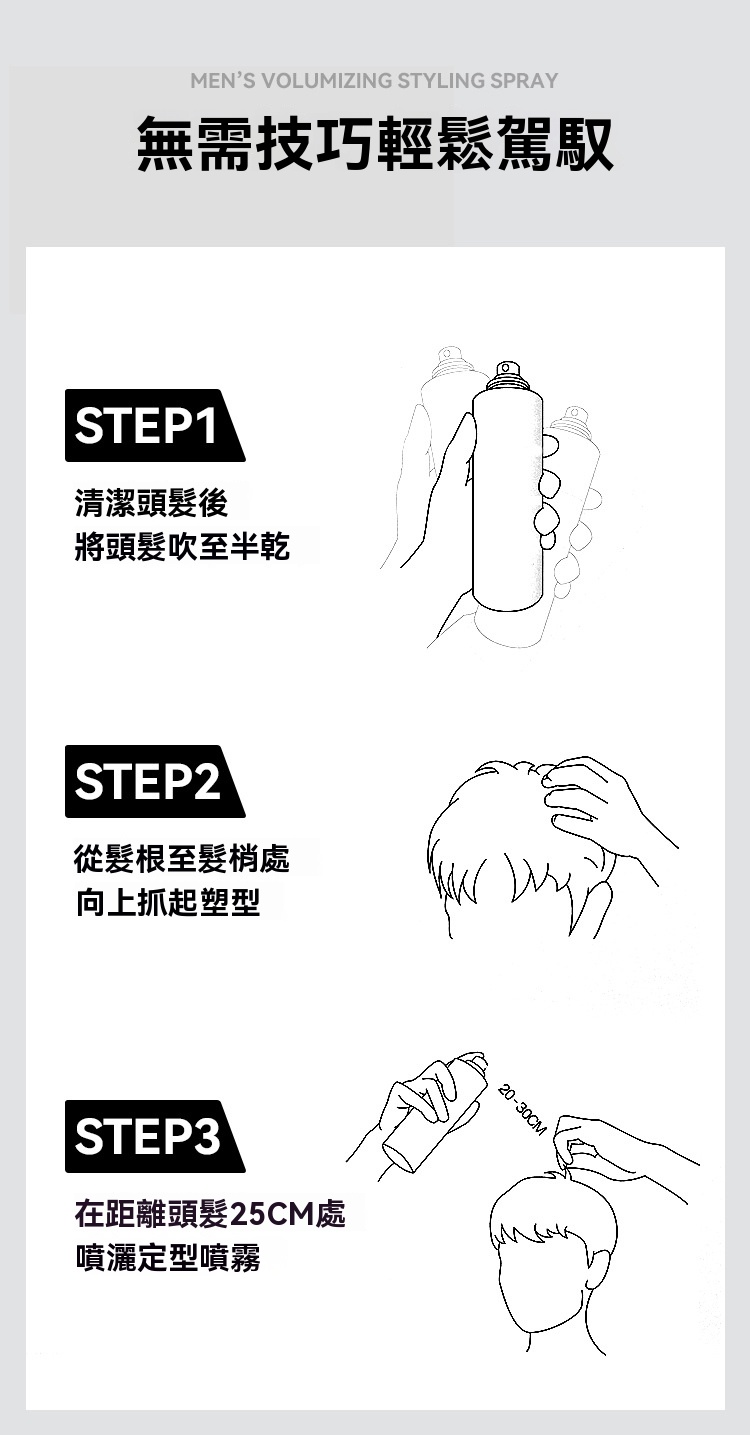 MEN'S VOLUMIZING STYLING SPRAY

無需技巧輕鬆駕馭

STEP1

清潔頭髮後
將頭髮吹至半乾

STEP2

從髮根至髮梢處
向上抓起塑型

STEP3

在距離頭髮25CM處
噴灑定型噴霧

20-30CM