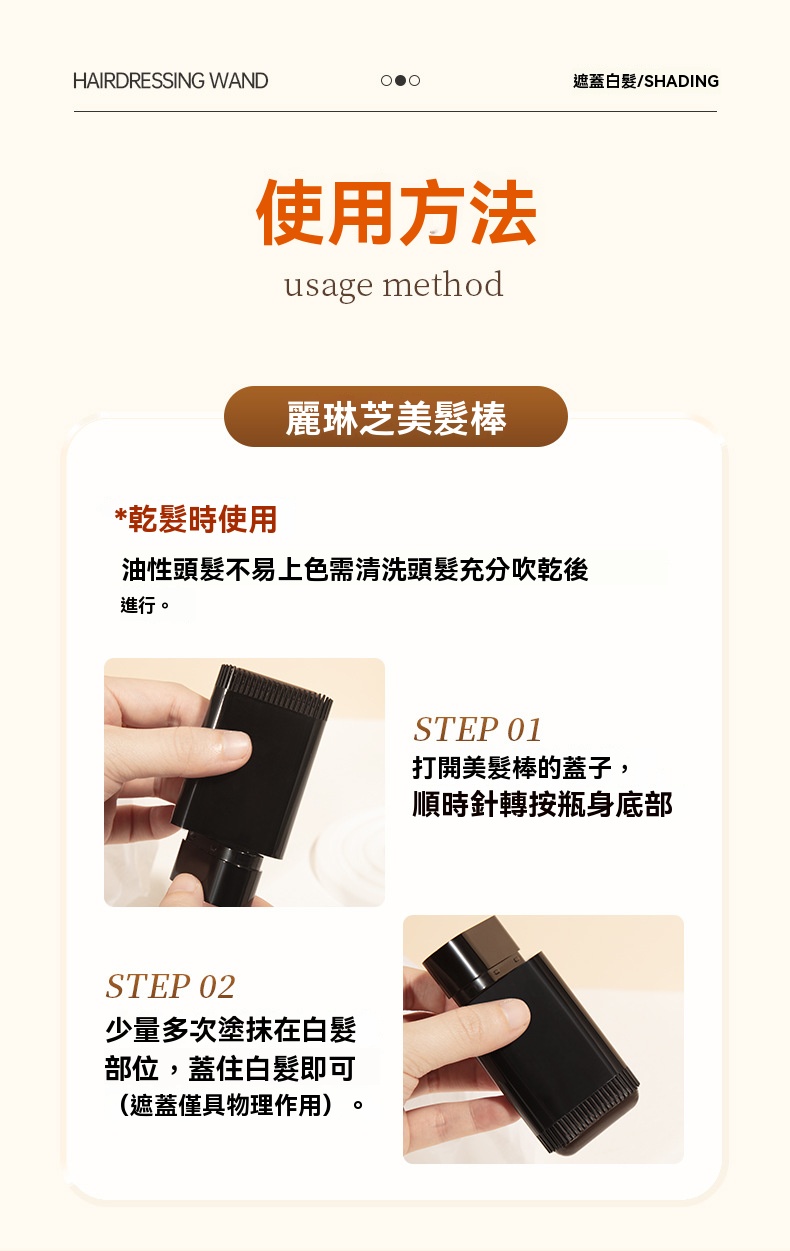 HAIRDRESSING WAND

遮蓋白髮/SHADING

使用方法

usage method

麗琳芝美髮棒

*乾髮時使用

油性頭髮不易上色需清洗頭髮充分吹乾後進行。

STEP 01
打開美髮棒的蓋子，順時針轉按瓶身底部

STEP 02
少量多次塗抹在白髮部位，蓋住白髮即可（遮蓋僅具物理作用）。