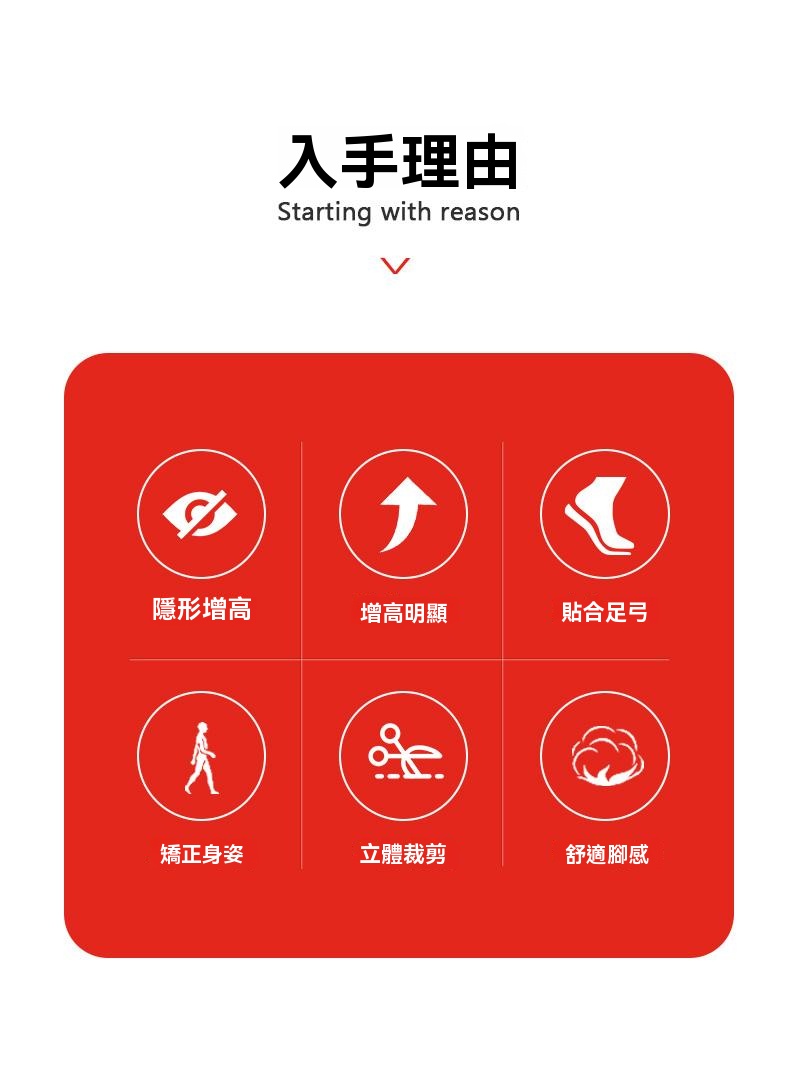 入手理由
Starting with reason

隱形增高

增高明顯

貼合足弓

矯正身姿

立體裁剪

舒適腳感