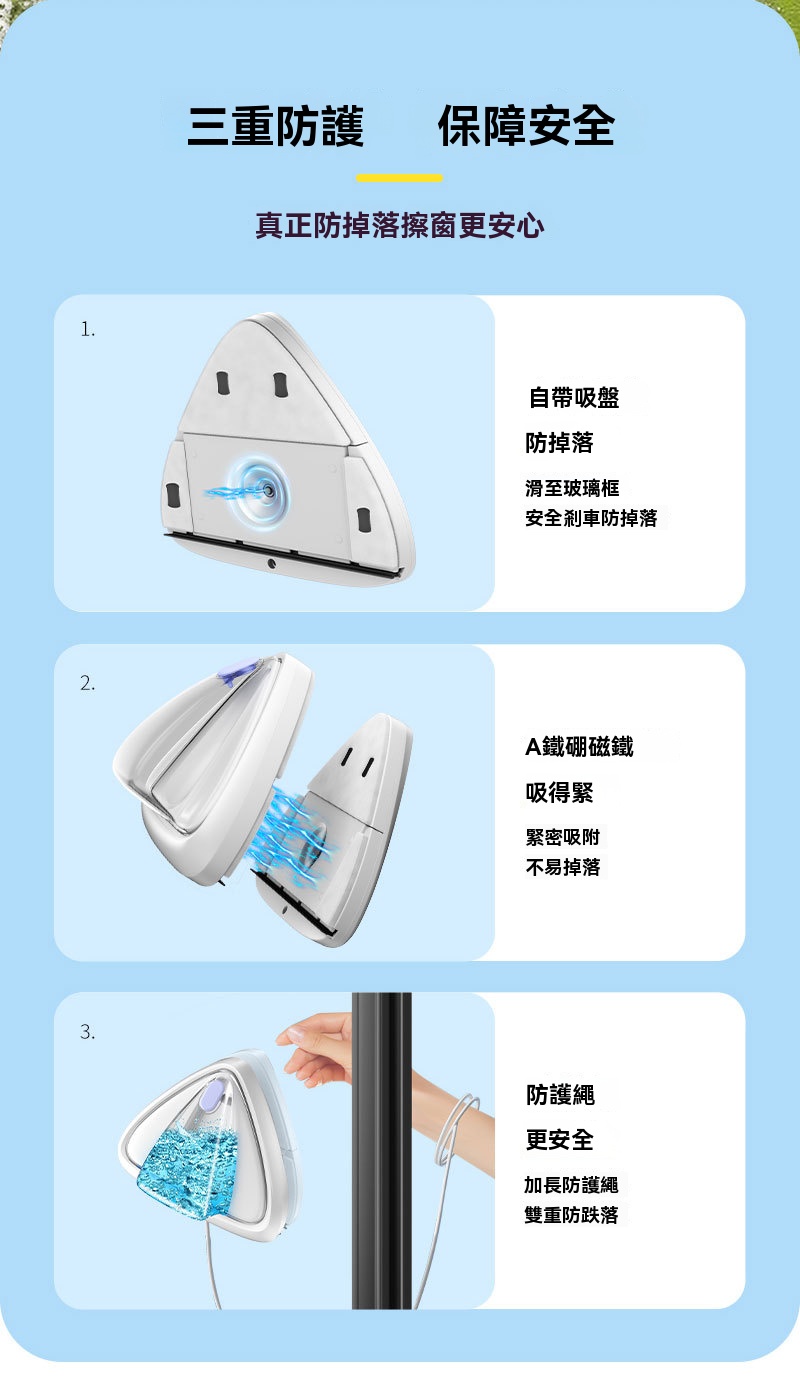 三重防護　保障安全

真正防掉落擦窗更安心

1.

自帶吸盤

防掉落

滑至玻璃框
安全剎車防掉落

2.

A鐵硼磁鐵

吸得緊

緊密吸附
不易掉落

3.

防護繩

更安全

加長防護繩
雙重防跌落