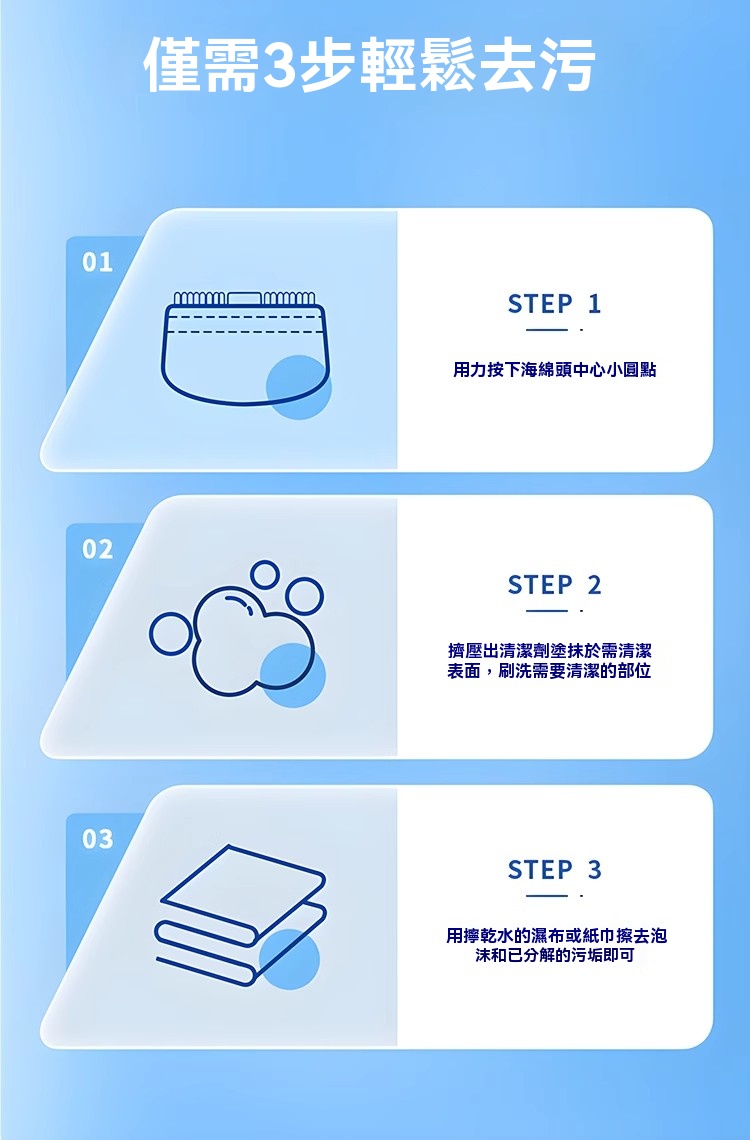 僅需3步輕鬆去污

01

STEP 1

用力按下海綿頭中心小圓點

02

STEP 2

擠壓出清潔劑塗抹於需清潔表面，刷洗需要清潔的部位

03

STEP 3

用擰乾水的濕布或紙巾擦去泡沫和已分解的污垢即可