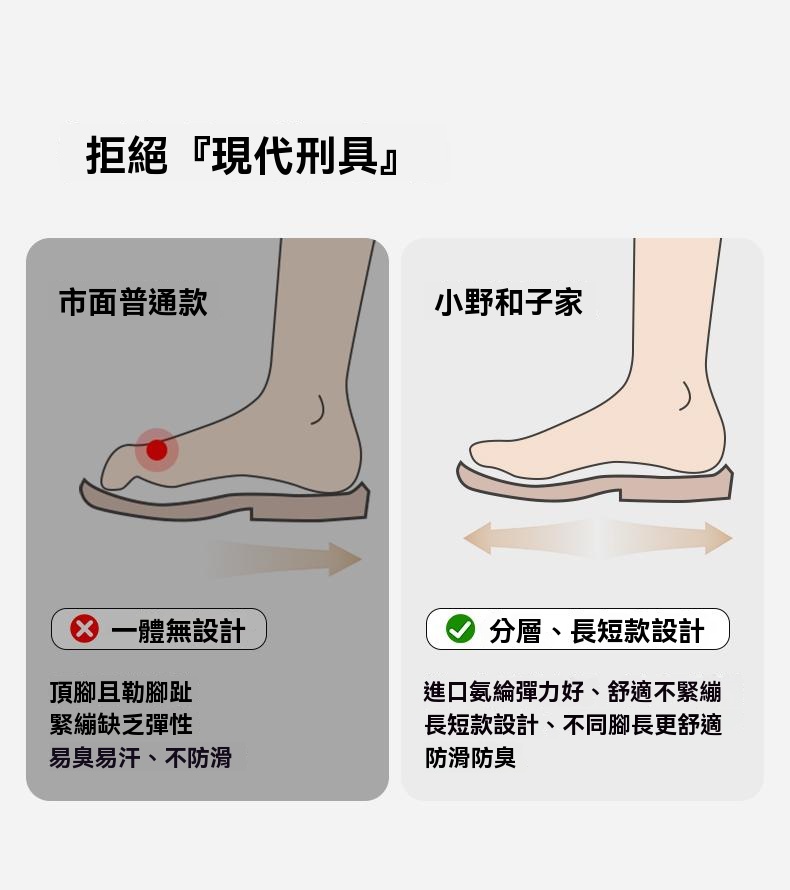 拒絕『現代刑具』

市面普通款

一體無設計

頂腳且勒腳趾
緊繃缺乏彈性
易臭易汗、不防滑

小野和子家

分層、長短款設計

進口氨綸彈力好、舒適不緊繃
長短款設計、不同腳長更舒適
防滑防臭